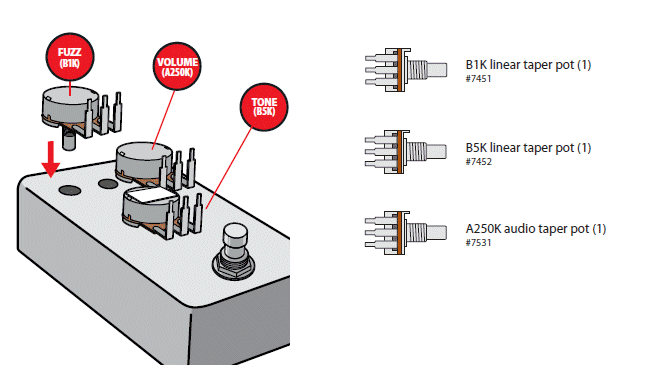 FUZZ
(B1K)

VOLUME
(A250K)

TONE
(B5K)

B1K linear taper pot (1)
#7451

B5K linear taper pot (1)
#7452

A250K audio taper pot (1)
#7531