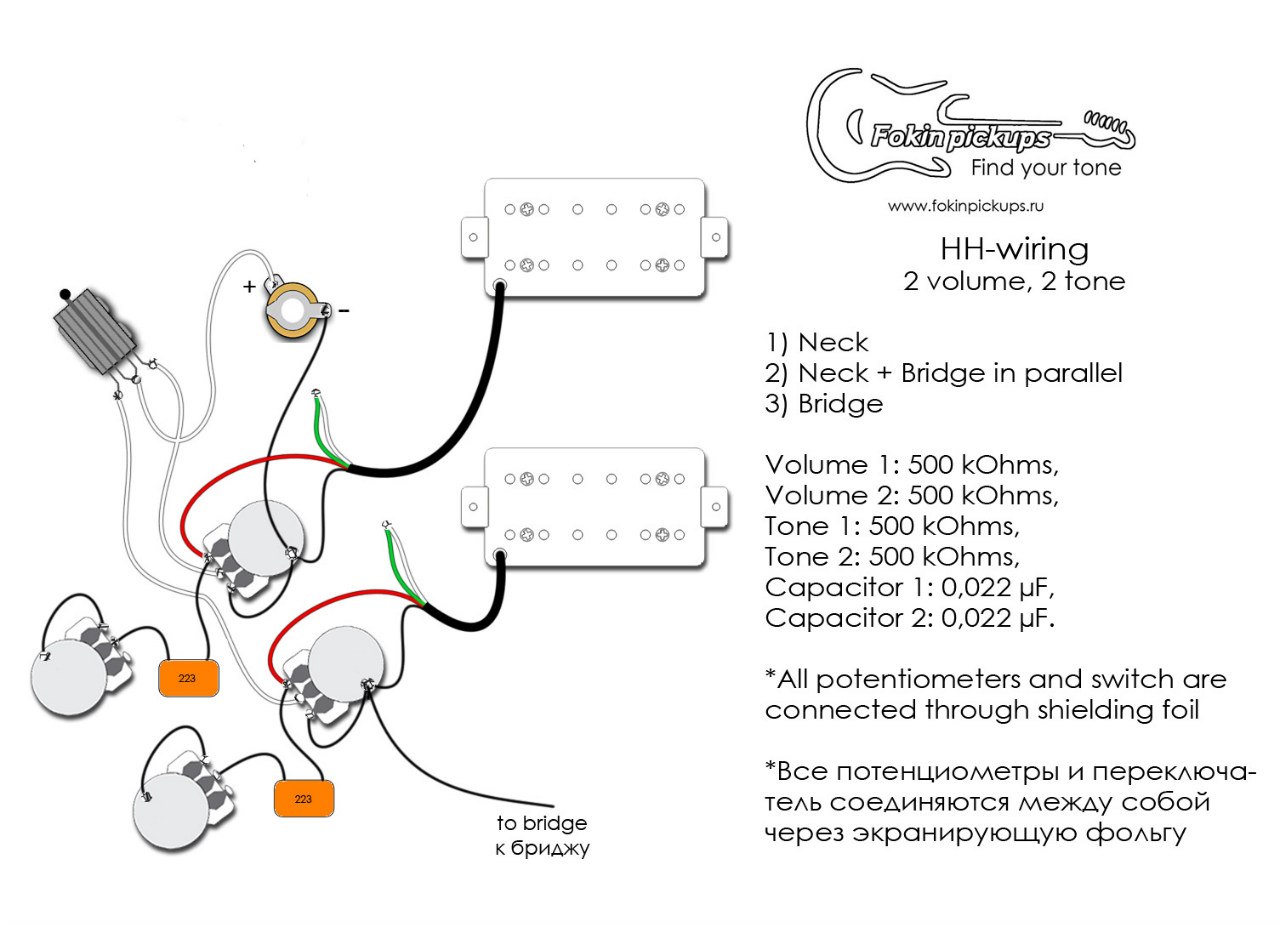 Fokin pickups
Find your tone

www.fokinpickups.ru

HH-wiring
2 volume, 2 tone

1) Neck
2) Neck + Bridge in parallel
3) Bridge

Volume 1: 500 kOhms,
Volume 2: 500 kOhms,
Tone 1: 500 kOhms,
Tone 2: 500 kOhms,
Capacitor 1: 0,022 μF,
Capacitor 2: 0,022 μF.

*All potentiometers and switch are connected through shielding foil

*Все потенциометры и переключатель соединяются между собой через экранирующую фольгу

+
-
223
223
to bridge
к бриджу