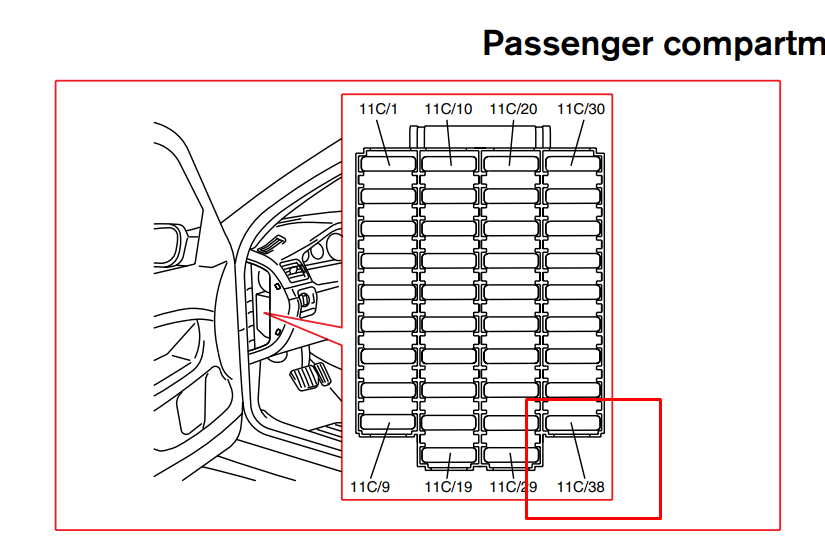 Passenger compartm

11C/1 11C/10 11C/20 11C/30

11C/9 11C/19 11C/29 11C/38