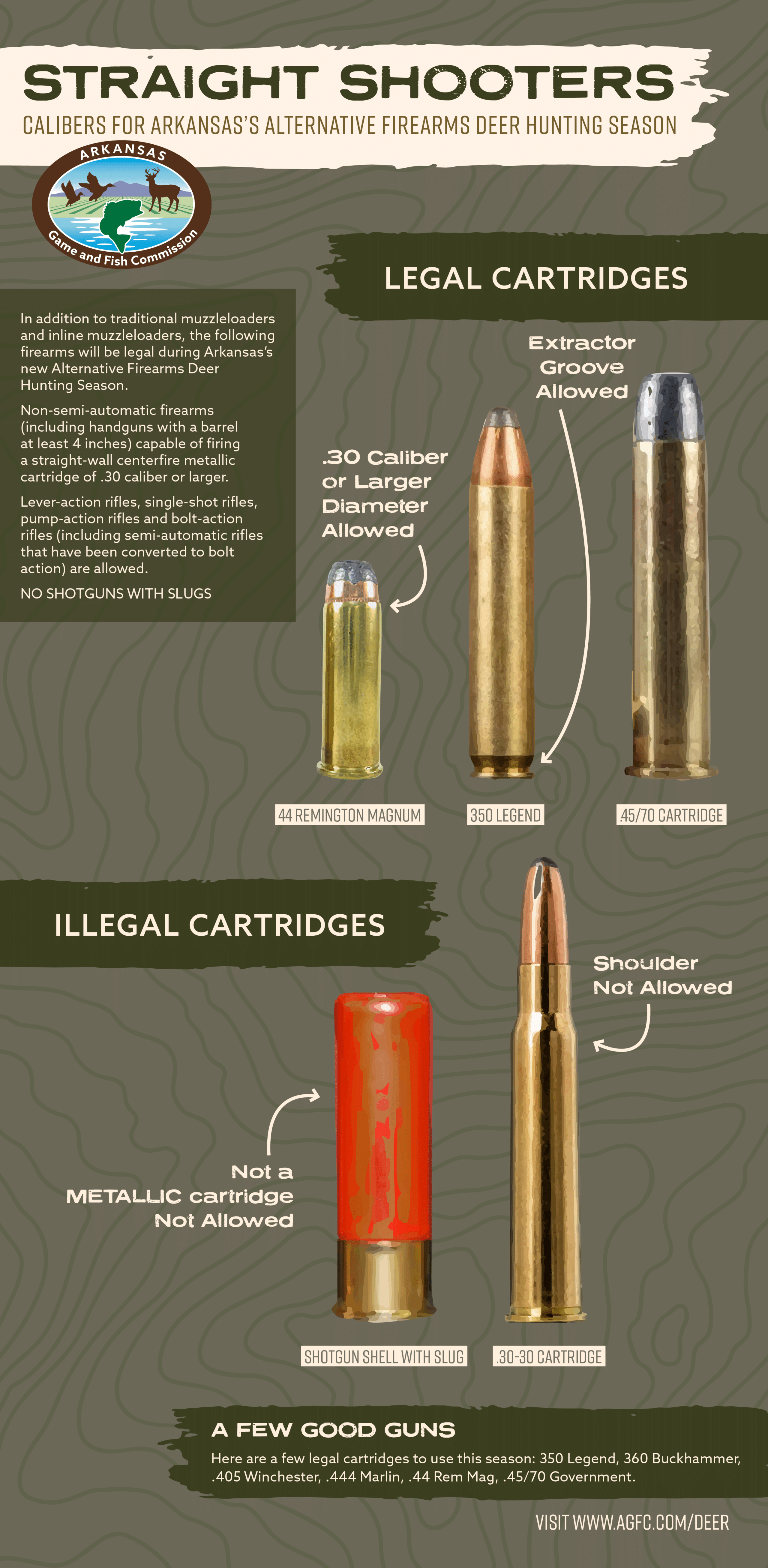 STRAIGHT SHOOTERS

CALIBERS FOR ARKANSAS'S ALTERNATIVE FIREARMS DEER HUNTING SEASON

ARKANSAS
Game and Fish Commission

In addition to traditional muzzleloaders and inline muzzleloaders, the following firearms will be legal during Arkansas's new Alternative Firearms Deer Hunting Season.

Non-semi-automatic firearms (including handguns with a barrel at least 4 inches) capable of firing a straight-wall centerfire metallic cartridge of .30 caliber or larger.

Lever-action rifles, single-shot rifles, pump-action rifles and bolt-action rifles (including semi-automatic rifles that have been converted to bolt action) are allowed.

NO SHOTGUNS WITH SLUGS

LEGAL CARTRIDGES

Extractor Groove Allowed

.30 Caliber or Larger Diameter Allowed

44 REMINGTON MAGNUM

350 LEGEND

.45/70 CARTRIDGE

ILLEGAL CARTRIDGES

Shoulder Not Allowed

Not a METALLIC cartridge Not Allowed

SHOTGUN SHELL WITH SLUG

.30-30 CARTRIDGE

A FEW GOOD GUNS

Here are a few legal cartridges to use this season: 350 Legend, 360 Buckhammer, .405 Winchester, .444 Marlin, .44 Rem Mag, .45/70 Government.

VISIT WWW.AGFC.COM/DEER