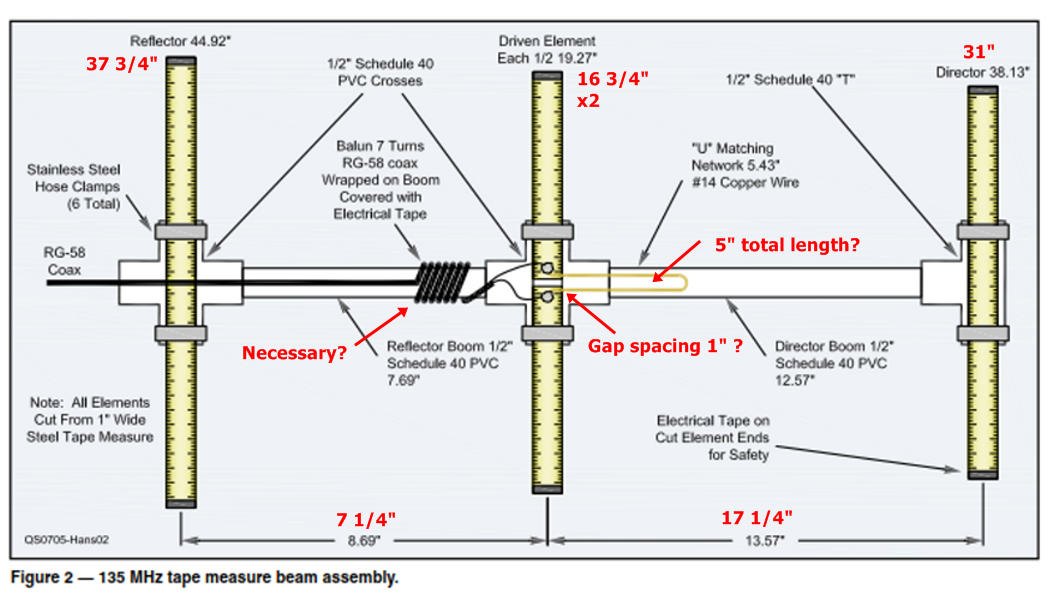 Reflector 44.92"

37 3/4"

1/2" Schedule 40 PVC Crosses

Driven Element Each 1/2 19.27"

16 3/4" x2

1/2" Schedule 40 "T"

31"

Director 38.13"

Stainless Steel Hose Clamps (6 Total)

Balun 7 Turns RG-58 coax Wrapped on Boom Covered with Electrical Tape

"U" Matching Network 5.43" #14 Copper Wire

RG-58 Coax

5" total length?

Necessary?

Reflector Boom 1/2" Schedule 40 PVC 7.69"

Gap spacing 1" ?

Director Boom 1/2" Schedule 40 PVC 12.57"

Note: All Elements Cut From 1" Wide Steel Tape Measure

Electrical Tape on Cut Element Ends for Safety

QS0705-Hans02

7 1/4"

8.69"

17 1/4"

13.57"

Figure 2 — 135 MHz tape measure beam assembly.