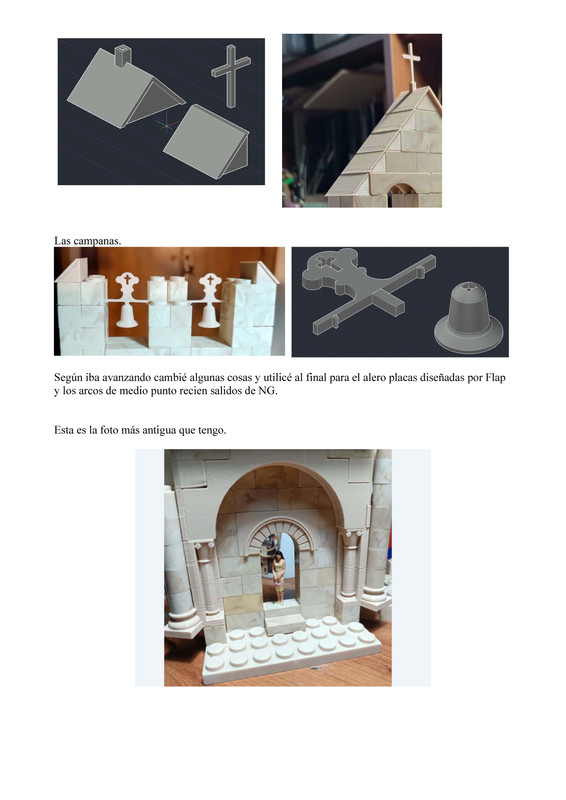 Las campanas.

Según iba avanzando cambié algunas cosas y utilicé al final para el alero placas diseñadas por Flap y los arcos de medio punto recien salidos de NG.

Esta es la foto más antigua que tengo.