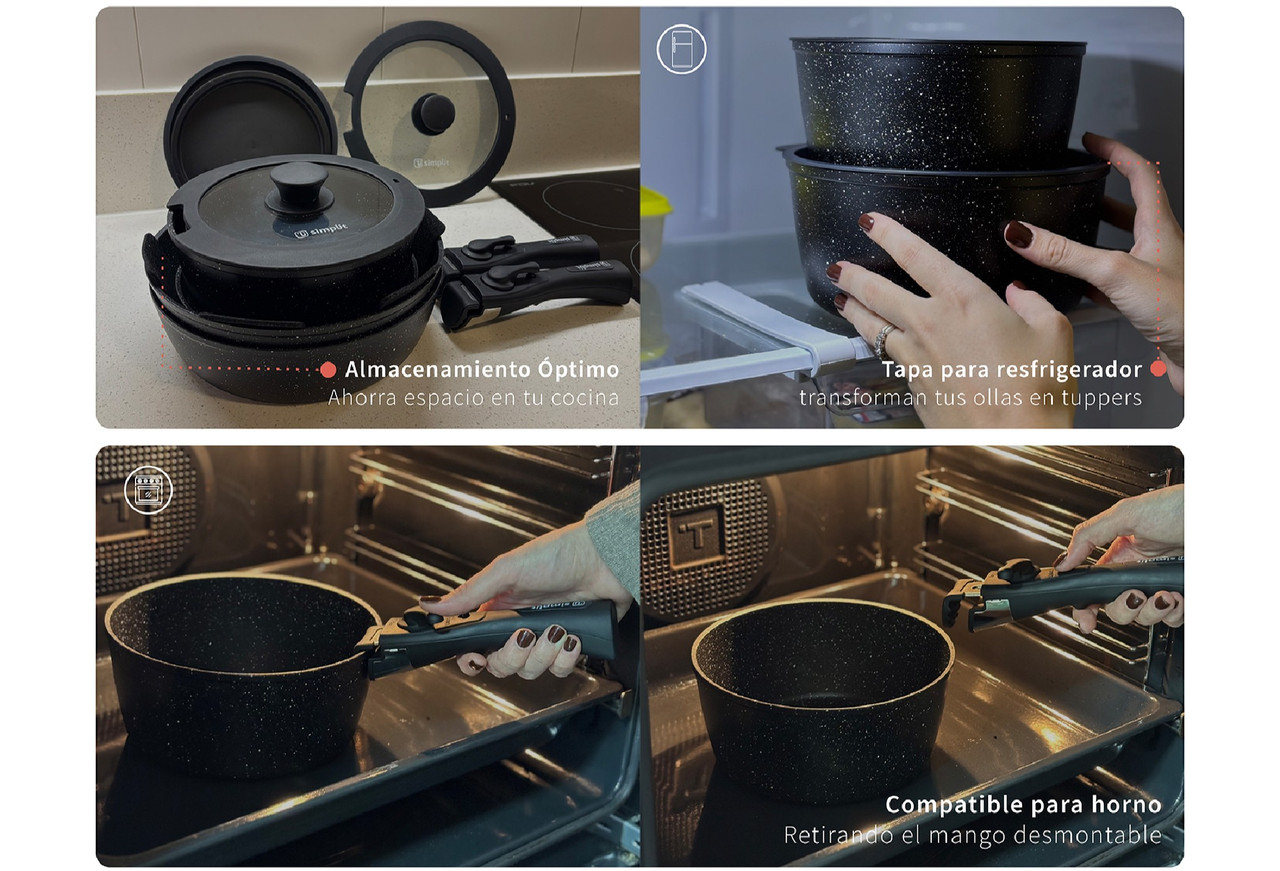 simplit

simplit

Almacenamiento Óptimo
Ahorra espacio en tu cocina

Tapa para resfrigerador
transforman tus ollas en tuppers

simplit

Compatible para horno
Retirando el mango desmontable