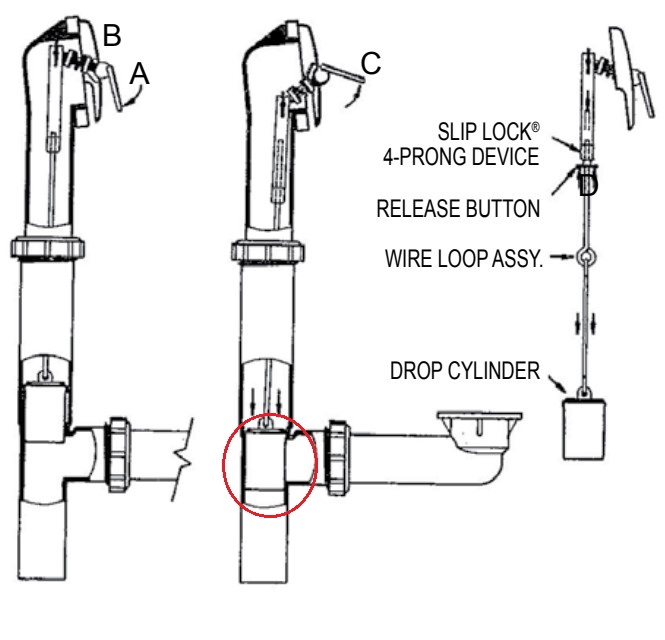 B
A
C
SLIP LOCK®
4-PRONG DEVICE
D
RELEASE BUTTON
WIRE LOOP ASSY.
DROP CYLINDER