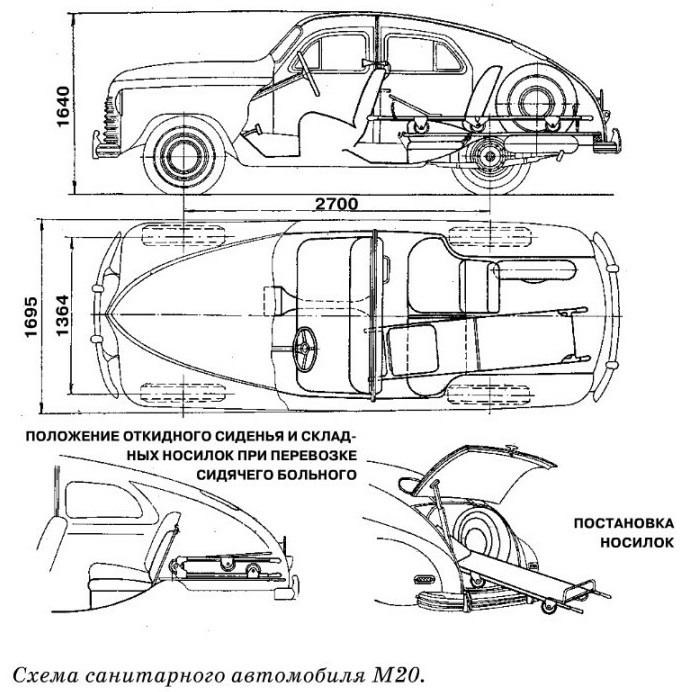 1640

2700

1695

1364

ПОЛОЖЕНИЕ ОТКИДНОГО СИДЕНЬЯ И СКЛАДНЫХ НОСИЛОК ПРИ ПЕРЕВОЗКЕ СИДЯЧЕГО БОЛЬНОГО

ПОСТАНОВКА НОСИЛОК

Схема санитарного автомобиля М20.