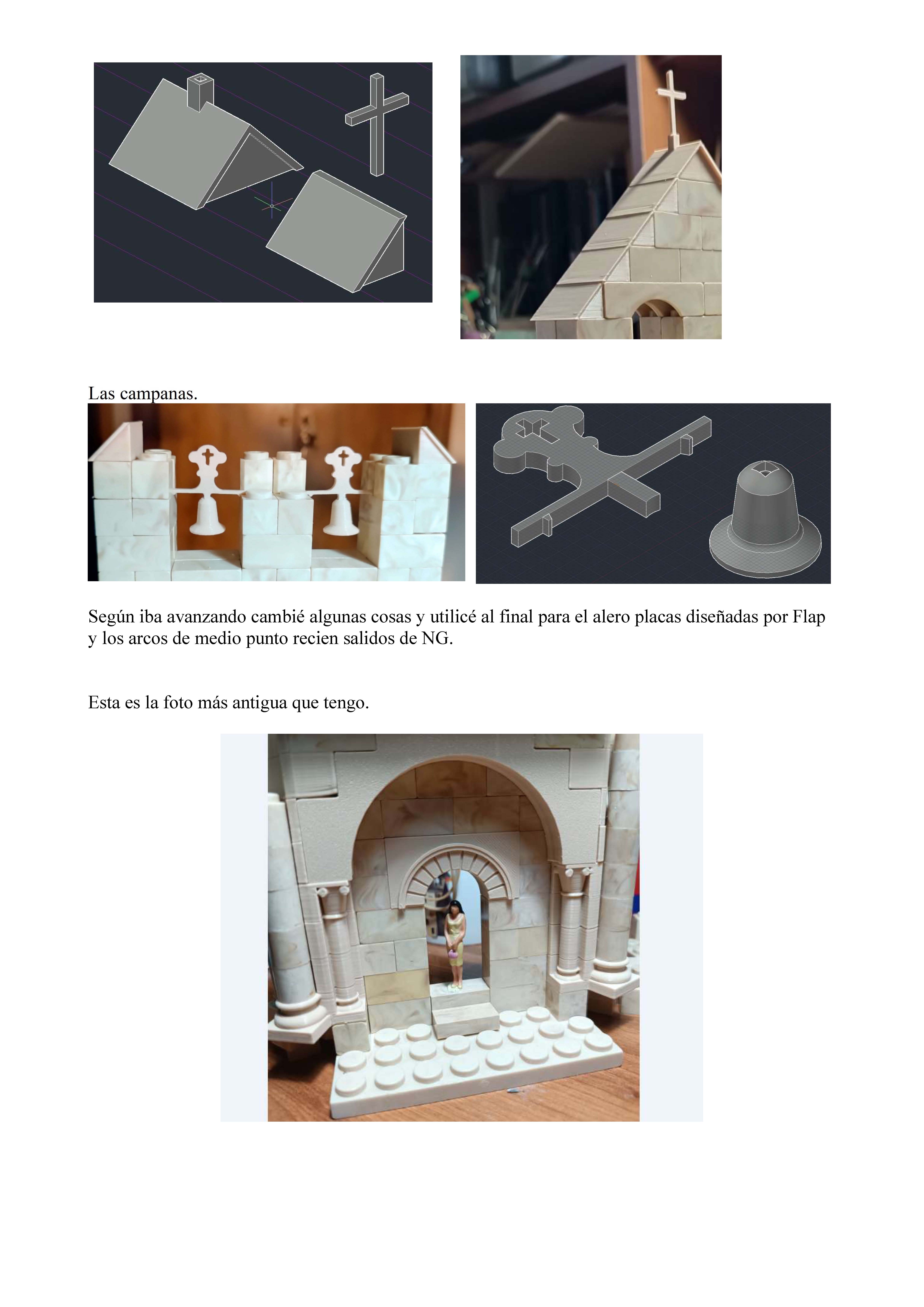 Las campanas.

Según iba avanzando cambié algunas cosas y utilicé al final para el alero placas diseñadas por Flap y los arcos de medio punto recien salidos de NG.

Esta es la foto más antigua que tengo.