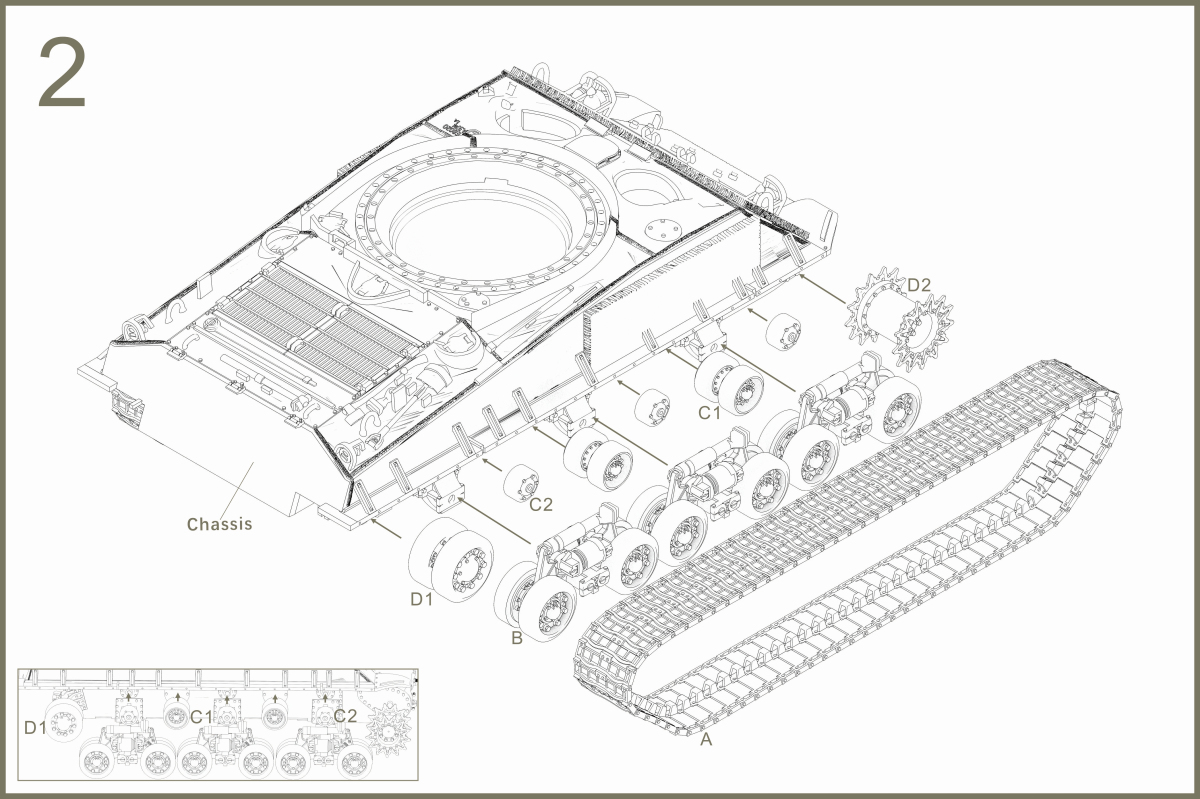 2

D2

C1

C2

Chassis

D1

B

A

D1

C1

C2