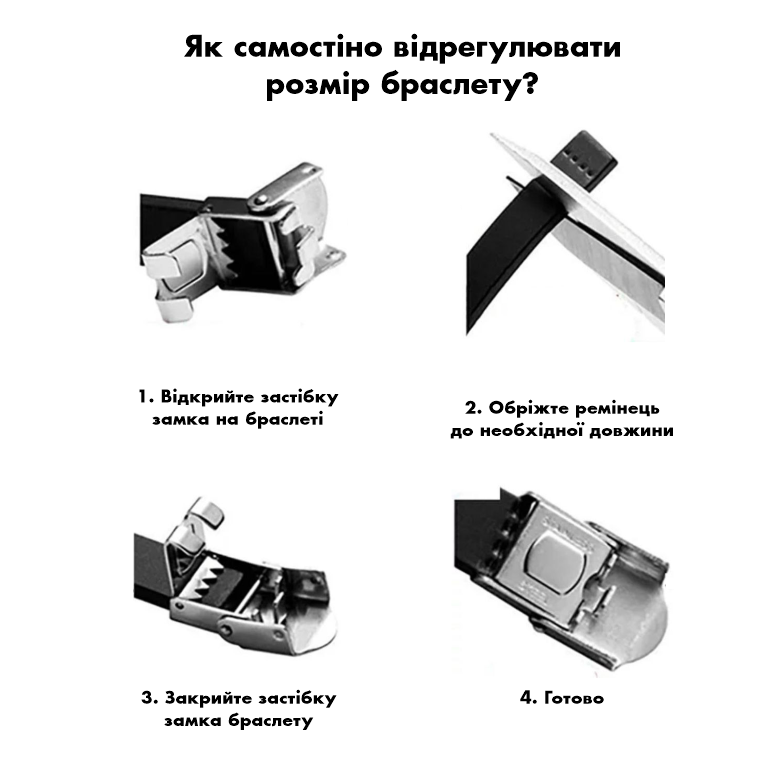 Як самостіно відрегулювати розмір браслету?

1. Відкрийте застібку замка на браслеті

2. Обріжте ремінець до необхідної довжини

3. Закрийте застібку замка браслету

4. Готово