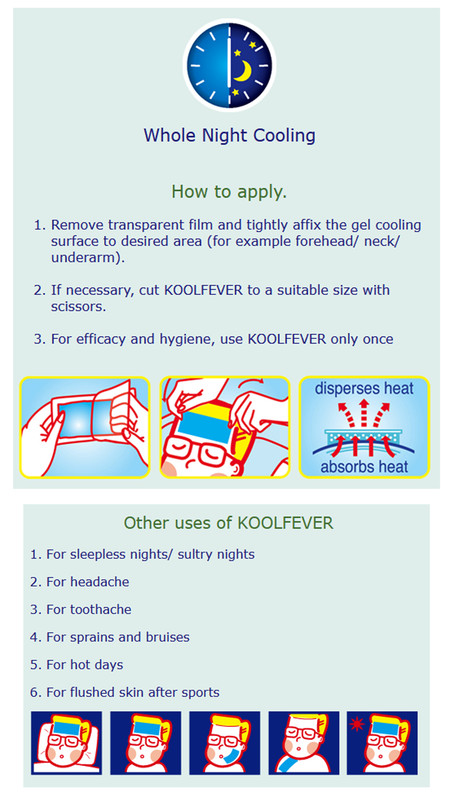 Whole Night Cooling

How to apply.

1. Remove transparent film and tightly affix the gel cooling surface to desired area (for example forehead/ neck/ underarm).

2. If necessary, cut KOOLFEVER to a suitable size with scissors.

3. For efficacy and hygiene, use KOOLFEVER only once

disperses heat

absorbs heat

Other uses of KOOLFEVER

1. For sleepless nights/ sultry nights

2. For headache

3. For toothache

4. For sprains and bruises

5. For hot days

6. For flushed skin after sports