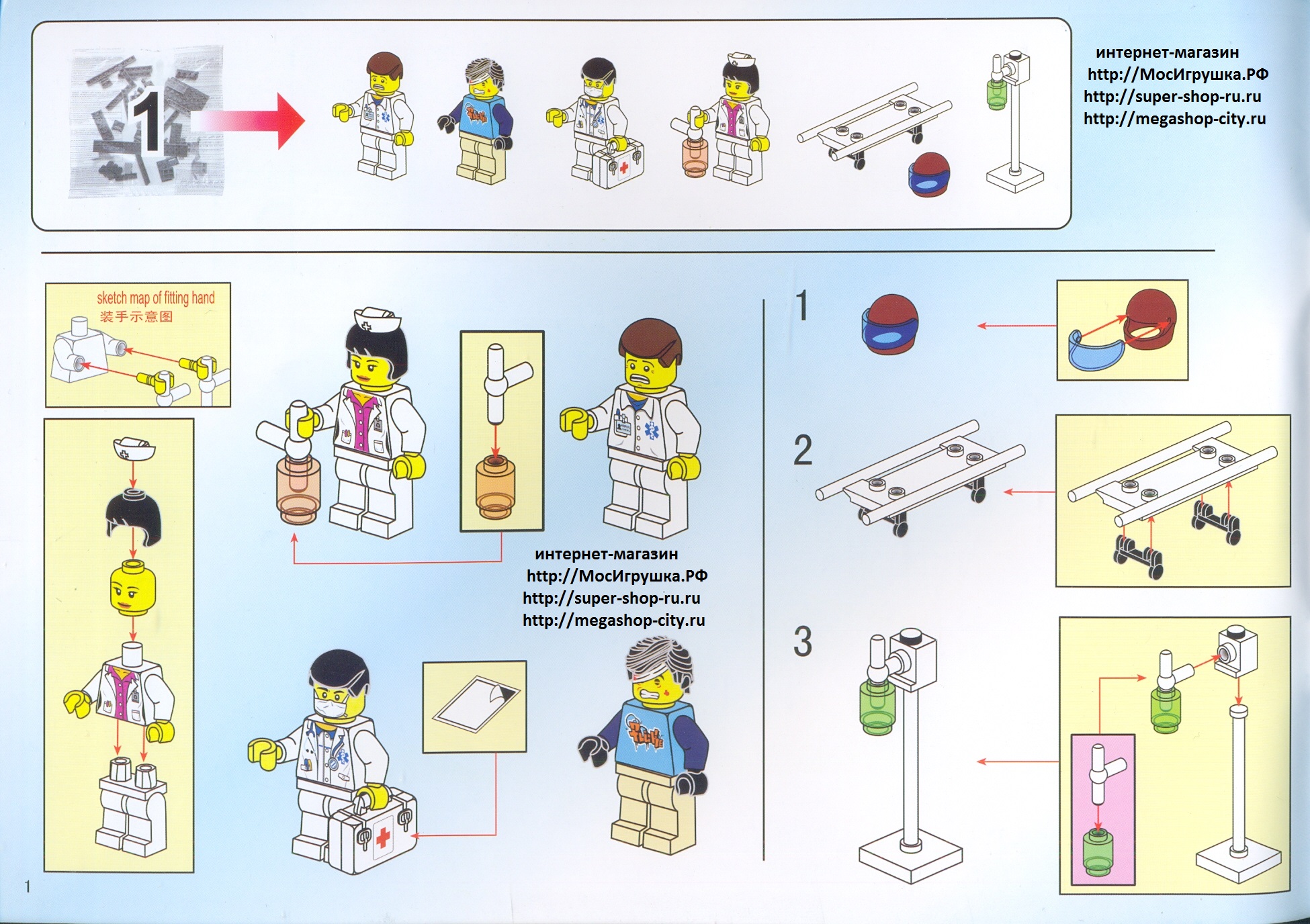 1

интернет-магазин
http://МосИгрушка.РФ
http://super-shop-ru.ru
http://megashop-city.ru

sketch map of fitting hand
装手示意图

интернет-магазин
http://МосИгрушка.РФ
http://super-shop-ru.ru
http://megashop-city.ru

1

2

3

1