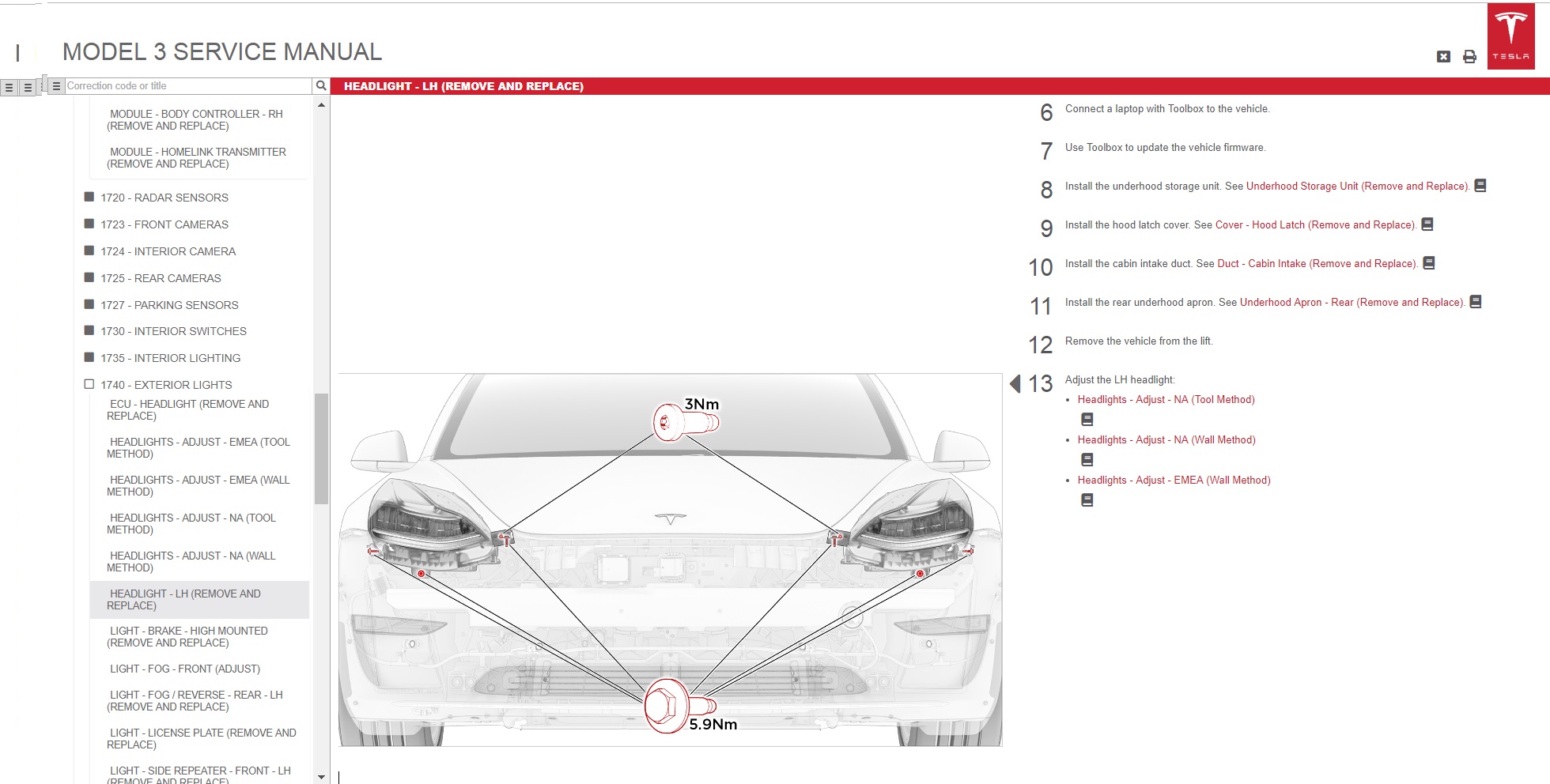 MODEL 3 SERVICE MANUAL

TESLA

Correction code or title

MODULE - BODY CONTROLLER - RH (REMOVE AND REPLACE)

MODULE - HOMELINK TRANSMITTER (REMOVE AND REPLACE)

1720 - RADAR SENSORS

1723 - FRONT CAMERAS

1724 - INTERIOR CAMERA

1725 - REAR CAMERAS

1727 - PARKING SENSORS

1730 - INTERIOR SWITCHES

1735 - INTERIOR LIGHTING

1740 - EXTERIOR LIGHTS

ECU - HEADLIGHT (REMOVE AND REPLACE)

HEADLIGHTS - ADJUST - EMEA (TOOL METHOD)

HEADLIGHTS - ADJUST - EMEA (WALL METHOD)

HEADLIGHTS - ADJUST - NA (TOOL METHOD)

HEADLIGHTS - ADJUST - NA (WALL METHOD)

HEADLIGHT - LH (REMOVE AND REPLACE)

LIGHT - BRAKE - HIGH MOUNTED (REMOVE AND REPLACE)

LIGHT - FOG - FRONT (ADJUST)

LIGHT - FOG / REVERSE - REAR - LH (REMOVE AND REPLACE)

LIGHT - LICENSE PLATE (REMOVE AND REPLACE)

LIGHT - SIDE REPEATER - FRONT - LH (REMOVE AND REPLACE)

HEADLIGHT - LH (REMOVE AND REPLACE)

3Nm

5.9Nm

6 Connect a laptop with Toolbox to the vehicle.

7 Use Toolbox to update the vehicle firmware.

8 Install the underhood storage unit. See Underhood Storage Unit (Remove and Replace).

9 Install the hood latch cover. See Cover - Hood Latch (Remove and Replace).

10 Install the cabin intake duct. See Duct - Cabin Intake (Remove and Replace).

11 Install the rear underhood apron. See Underhood Apron - Rear (Remove and Replace).

12 Remove the vehicle from the lift.

13 Adjust the LH headlight:
• Headlights - Adjust - NA (Tool Method)
• Headlights - Adjust - NA (Wall Method)
• Headlights - Adjust - EMEA (Wall Method)