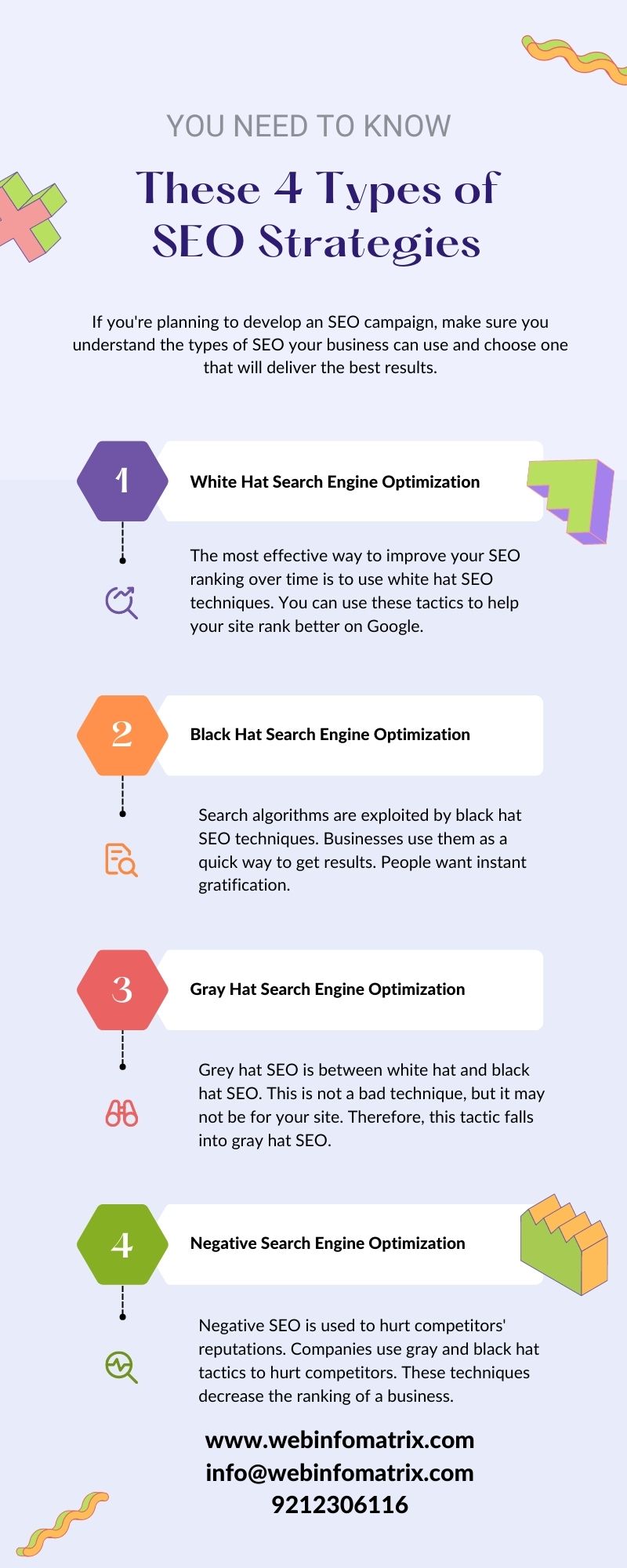 YOU NEED TO KNOW

These 4 Types of SEO Strategies

If you're planning to develop an SEO campaign, make sure you understand the types of SEO your business can use and choose one that will deliver the best results.

1

White Hat Search Engine Optimization

The most effective way to improve your SEO ranking over time is to use white hat SEO techniques. You can use these tactics to help your site rank better on Google.

2

Black Hat Search Engine Optimization

Search algorithms are exploited by black hat SEO techniques. Businesses use them as a quick way to get results. People want instant gratification.

3

Gray Hat Search Engine Optimization

Grey hat SEO is between white hat and black hat SEO. This is not a bad technique, but it may not be for your site. Therefore, this tactic falls into gray hat SEO.

4

Negative Search Engine Optimization

Negative SEO is used to hurt competitors' reputations. Companies use gray and black hat tactics to hurt competitors. These techniques decrease the ranking of a business.

www.webinfomatrix.com
info@webinfomatrix.com
9212306116