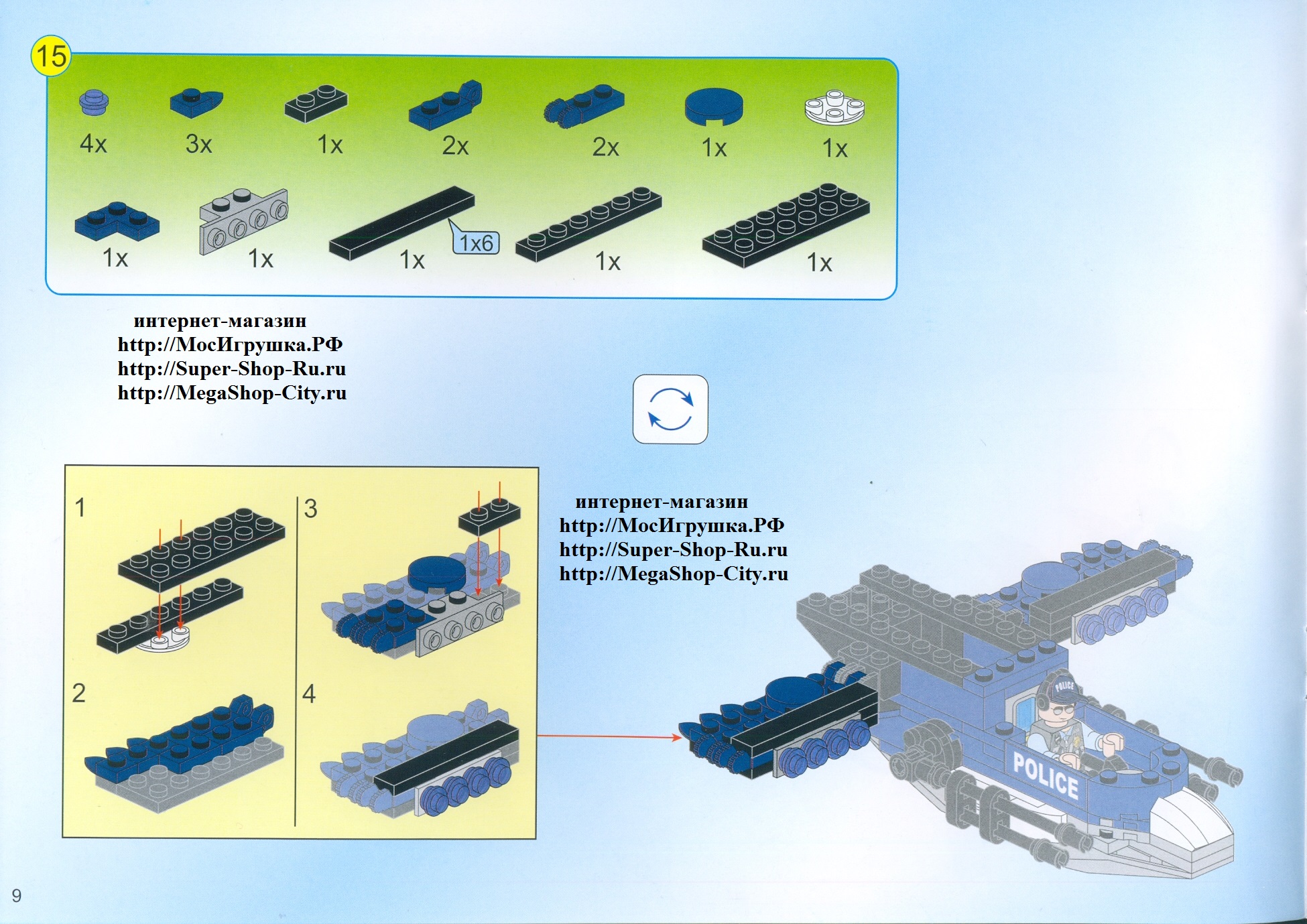 15

4x 3x 1x 2x 2x 1x 1x

1x 1x 1x 1x6 1x 1x

интернет-магазин
http://МосИгрушка.РФ
http://Super-Shop-Ru.ru
http://MegaShop-City.ru

1

2

3

4

интернет-магазин
http://МосИгрушка.РФ
http://Super-Shop-Ru.ru
http://MegaShop-City.ru

POLICE

POLICE

9