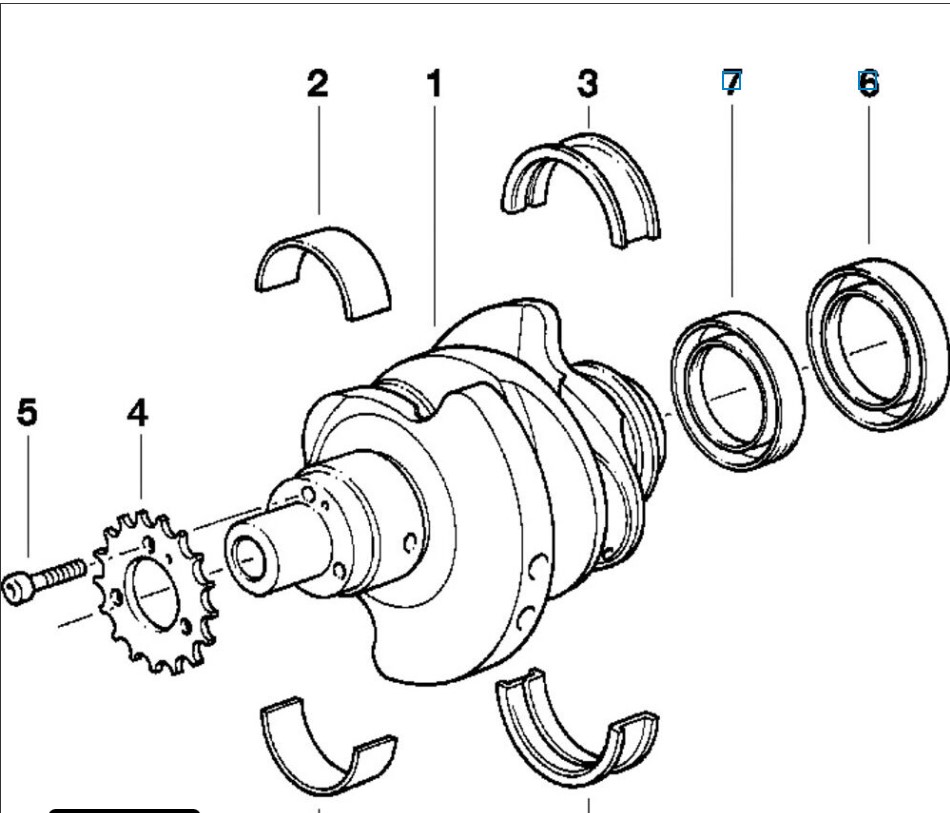 2
1
3
7
6
5
4