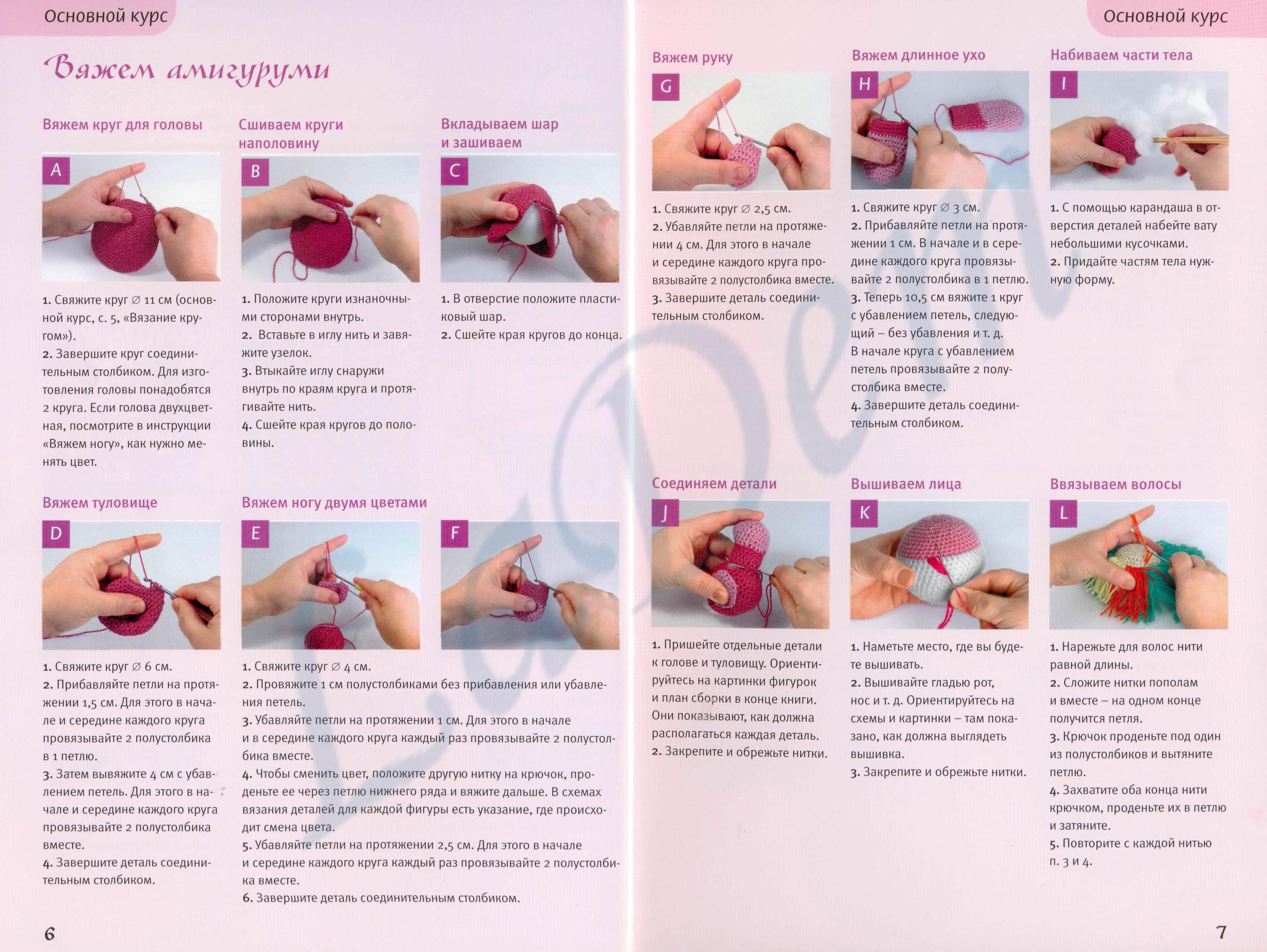 Основной курс

Вяжем амигуруми

Вяжем круг для головы

A

1. Свяжите круг ∅ 11 см (основной курс, с. 5, «Вязание кругом»).
2. Завершите круг соединительным столбиком. Для изготовления головы понадобятся 2 круга. Если голова двухцветная, посмотрите в инструкции «Вяжем ногу», как нужно менять цвет.

Сшиваем круги наполовину

B

1. Положите круги изнаночными сторонами внутрь.
2. Вставьте в иглу нить и завяжите узелок.
3. Втыкайте иглу снаружи внутрь по краям круга и протягивайте нить.
4. Сшейте края кругов до половины.

Вкладываем шар и зашиваем

C

1. В отверстие положите пластиковый шар.
2. Сшейте края кругов до конца.

Вяжем туловище

D

1. Свяжите круг ∅ 6 см.
2. Прибавляйте петли на протяжении 1,5 см. Для этого в начале и середине каждого круга провязывайте 2 полустолбика в 1 петлю.
3. Затем вывяжите 4 см с убавлением петель. Для этого в начале и середине каждого круга провязывайте 2 полустолбика вместе.
4. Завершите деталь соединительным столбиком.

Вяжем ногу двумя цветами

E

F

1. Свяжите круг ∅ 4 см.
2. Провяжите 1 см полустолбиками без прибавления или убавления петель.
3. Убавляйте петли на протяжении 1 см. Для этого в начале и в середине каждого круга каждый раз провязывайте 2 полустолбика вместе.
4. Чтобы сменить цвет, положите другую нитку на крючок, проденьте ее через петлю нижнего ряда и вяжите дальше. В схемах вязания деталей для каждой фигуры есть указание, где происходит смена цвета.
5. Убавляйте петли на протяжении 2,5 см. Для этого в начале и середине каждого круга каждый раз провязывайте 2 полустолбика вместе.
6. Завершите деталь соединительным столбиком.

6

Основной курс

Вяжем руку

G

1. Свяжите круг ∅ 2,5 см.
2. Убавляйте петли на протяжении 4 см. Для этого в начале и середине каждого круга провязывайте 2 полустолбика вместе.
3. Завершите деталь соединительным столбиком.

Вяжем длинное ухо

H

1. Свяжите круг ∅ 3 см.
2. Прибавляйте петли на протяжении 1 см. В начале и в середине каждого круга провязывайте 2 полустолбика в 1 петлю.
3. Теперь 10,5 см вяжите 1 круг с убавлением петель, следующий – без убавления и т. д. В начале круга с убавлением петель провязывайте 2 полустолбика вместе.
4. Завершите деталь соединительным столбиком.

Набиваем части тела

I

1. С помощью карандаша в отверстия деталей набейте вату небольшими кусочками.
2. Придайте частям тела нужную форму.

Соединяем детали

J

1. Пришейте отдельные детали к голове и туловищу. Ориентируйтесь на картинки фигурок и план сборки в конце книги. Они показывают, как должна располагаться каждая деталь.
2. Закрепите и обрежьте нитки.

Вышиваем лица

K

1. Наметьте место, где вы будете вышивать.
2. Вышивайте гладью рот, нос и т. д. Ориентируйтесь на схемы и картинки – там показано, как должна выглядеть вышивка.
3. Закрепите и обрежьте нитки.

Ввязываем волосы

L

1. Нарежьте для волос нити равной длины.
2. Сложите нитки пополам и вместе – на одном конце получится петля.
3. Крючок проденьте под один из полустолбиков и вытяните петлю.
4. Захватите оба конца нити крючком, проденьте их в петлю и затяните.
5. Повторите с каждой нитью п. 3 и 4.

7

LaDem