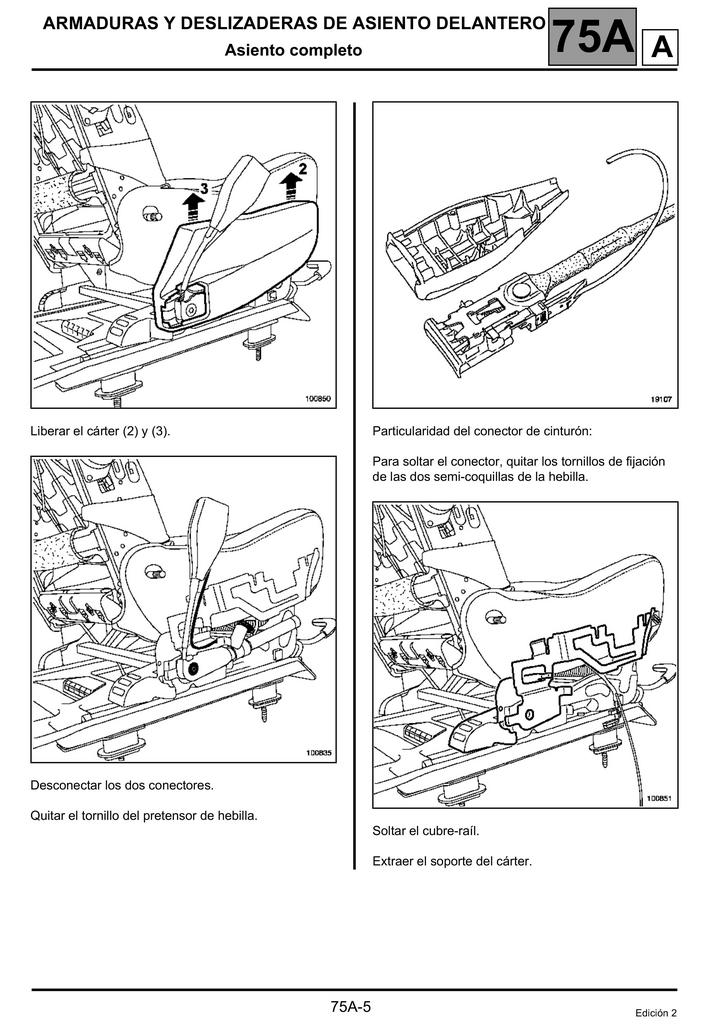 ARMADURAS Y DESLIZADERAS DE ASIENTO DELANTERO
Asiento completo
75A
A

3
2
100850

Liberar el cárter (2) y (3).

100835

Desconectar los dos conectores.

Quitar el tornillo del pretensor de hebilla.

19107

Particularidad del conector de cinturón:

Para soltar el conector, quitar los tornillos de fijación de las dos semi-coquillas de la hebilla.

100851

Soltar el cubre-raíl.

Extraer el soporte del cárter.

75A-5

Edición 2