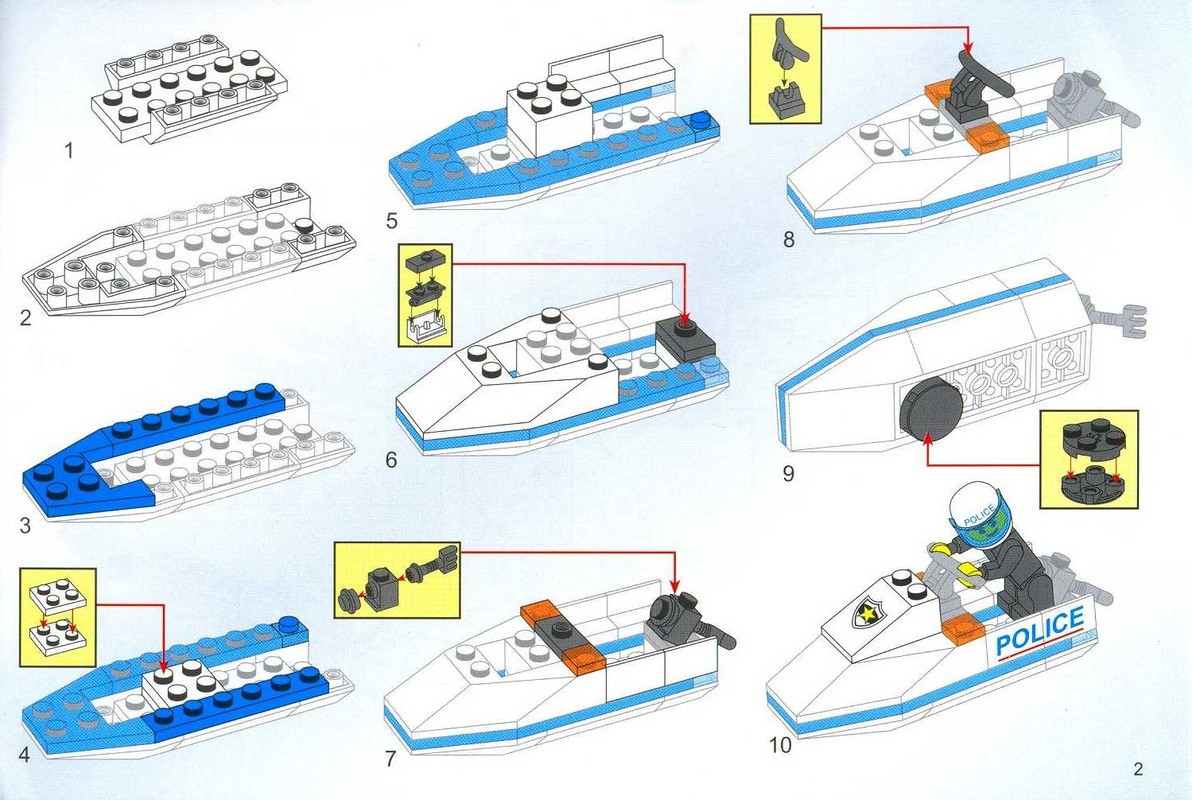 1

2

3

4

5

6

7

8

9

POLICE

POLICE

10

2