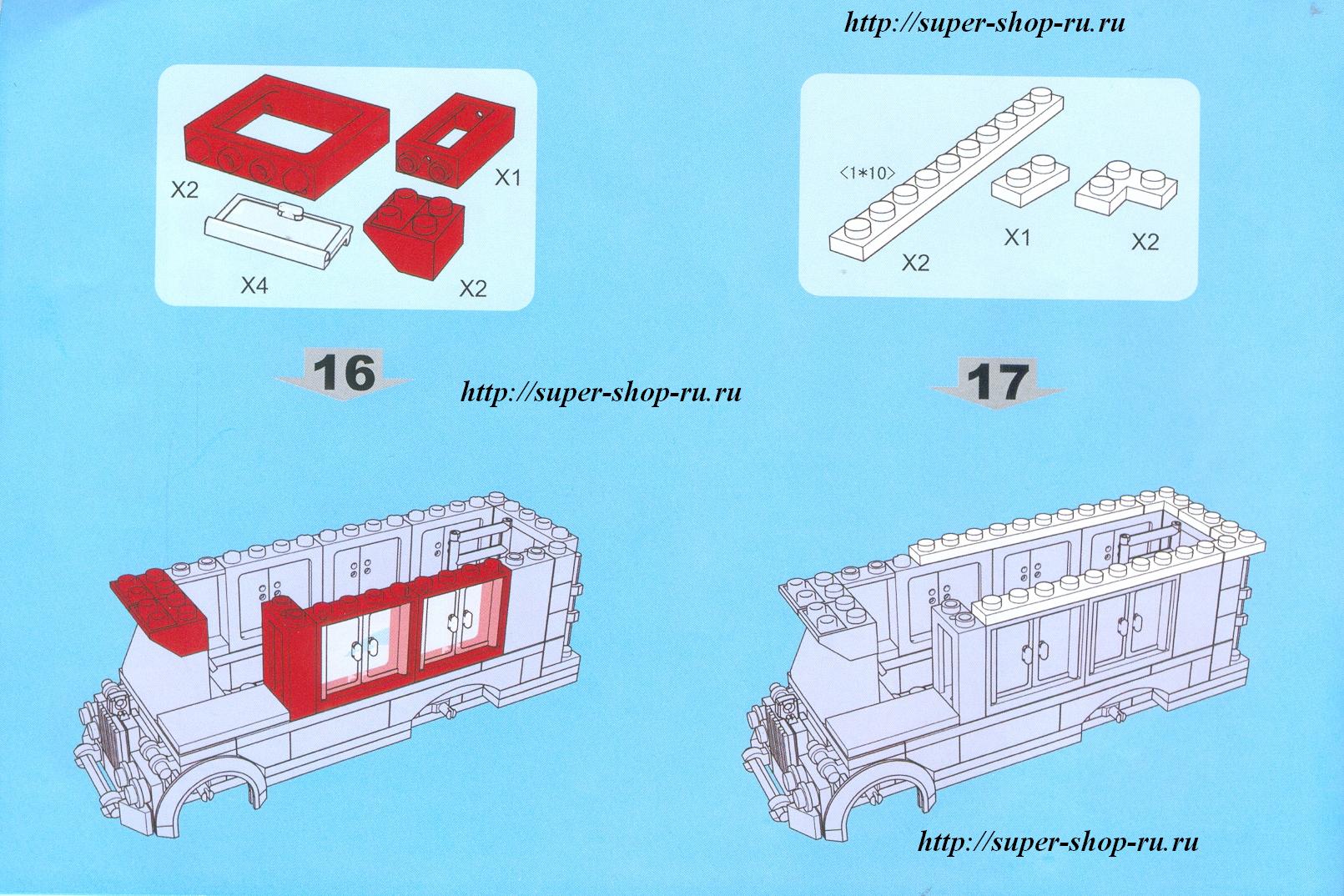 http://super-shop-ru.ru

X2
X1
X4
X2

<1*10>
X2
X1
X2

16
http://super-shop-ru.ru
17

http://super-shop-ru.ru