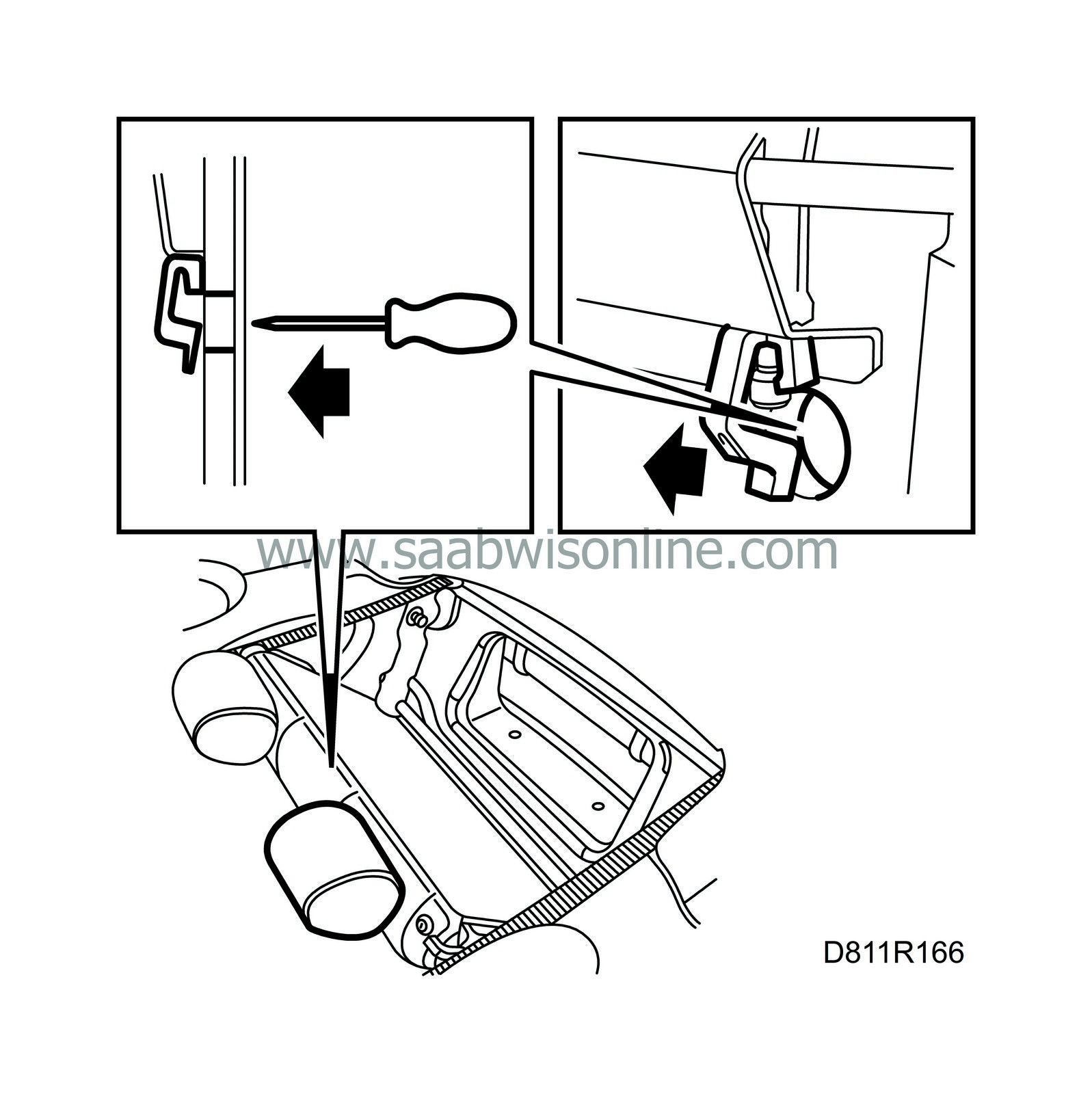 www.saabwisonline.com

D811R166