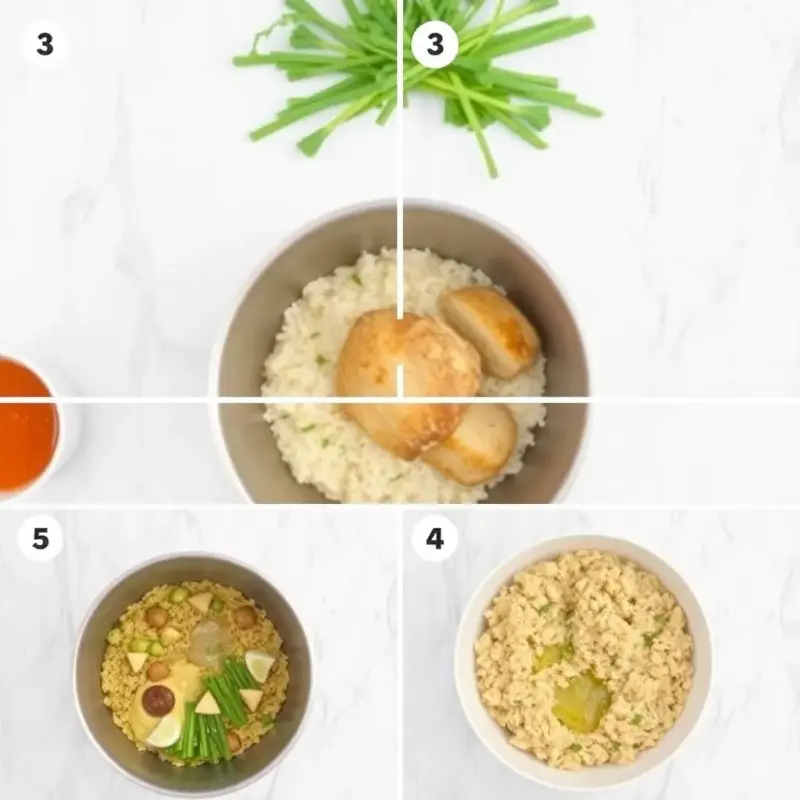 3

3

5

4