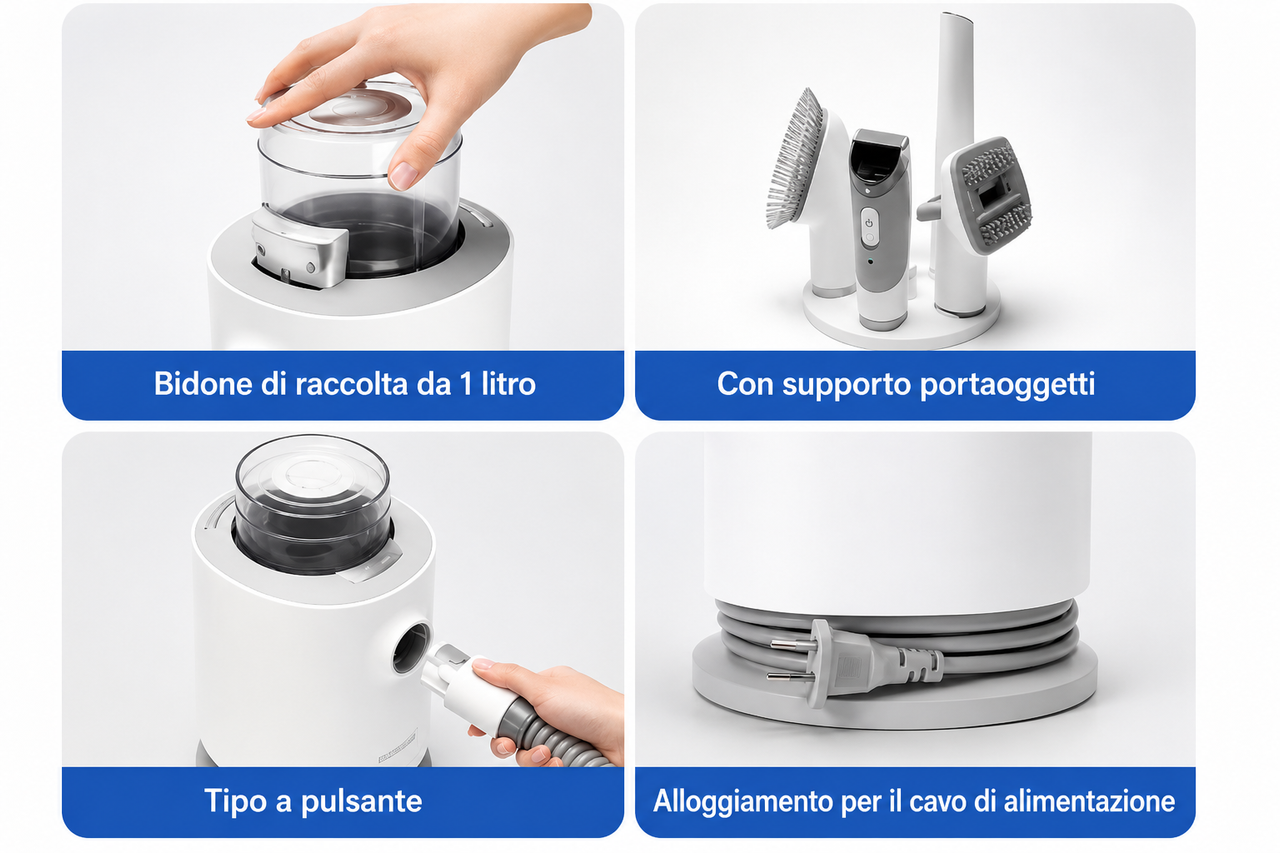 Bidone di raccolta da 1 litro

Con supporto portaoggetti

Tipo a pulsante

Alloggiamento per il cavo di alimentazione