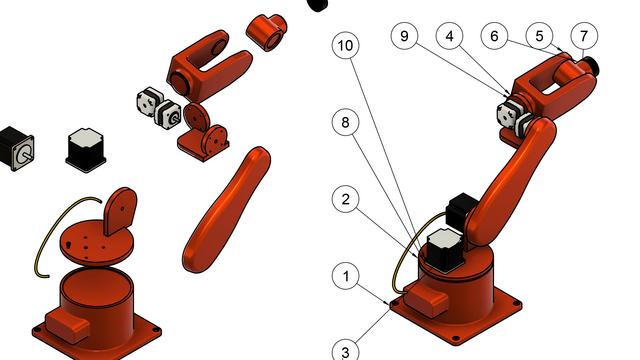 10
9
4
6
5
7
8
2
1
3