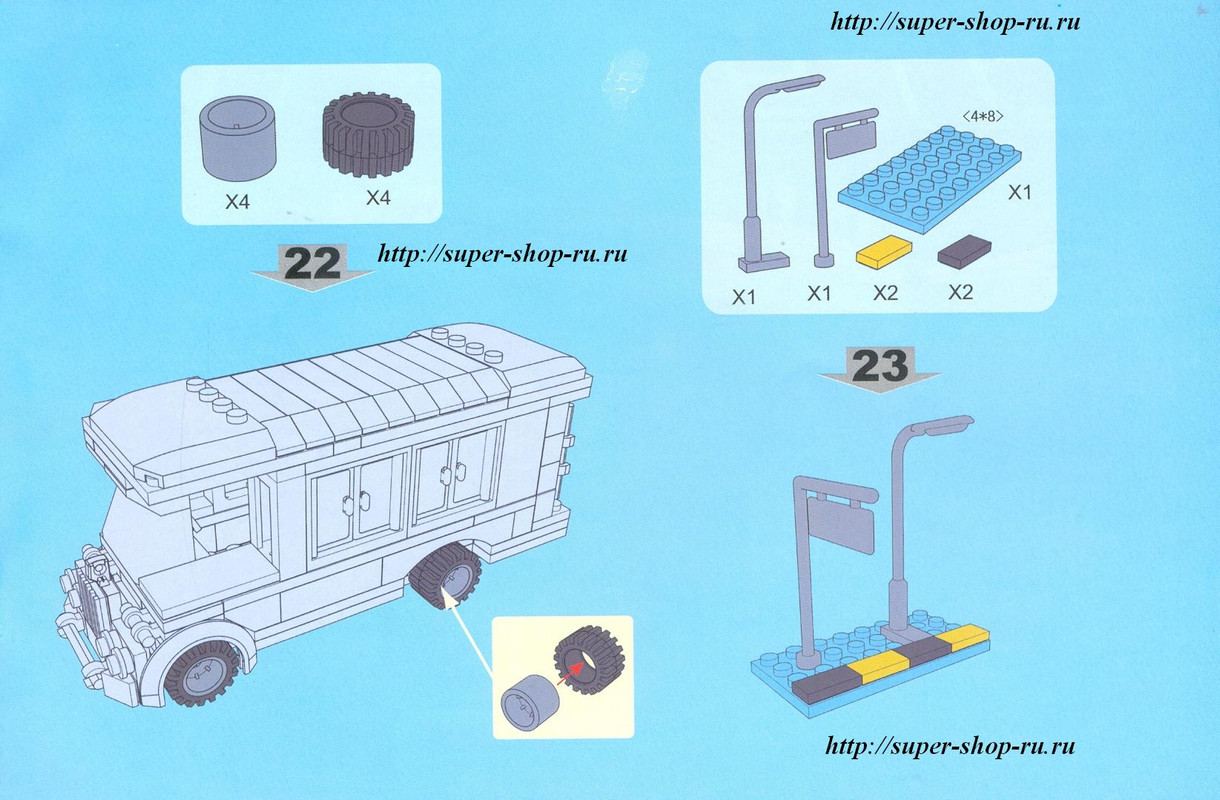 http://super-shop-ru.ru

X4
X4

22

http://super-shop-ru.ru

<4*8>
X1
X1
X1
X2
X2

23

http://super-shop-ru.ru