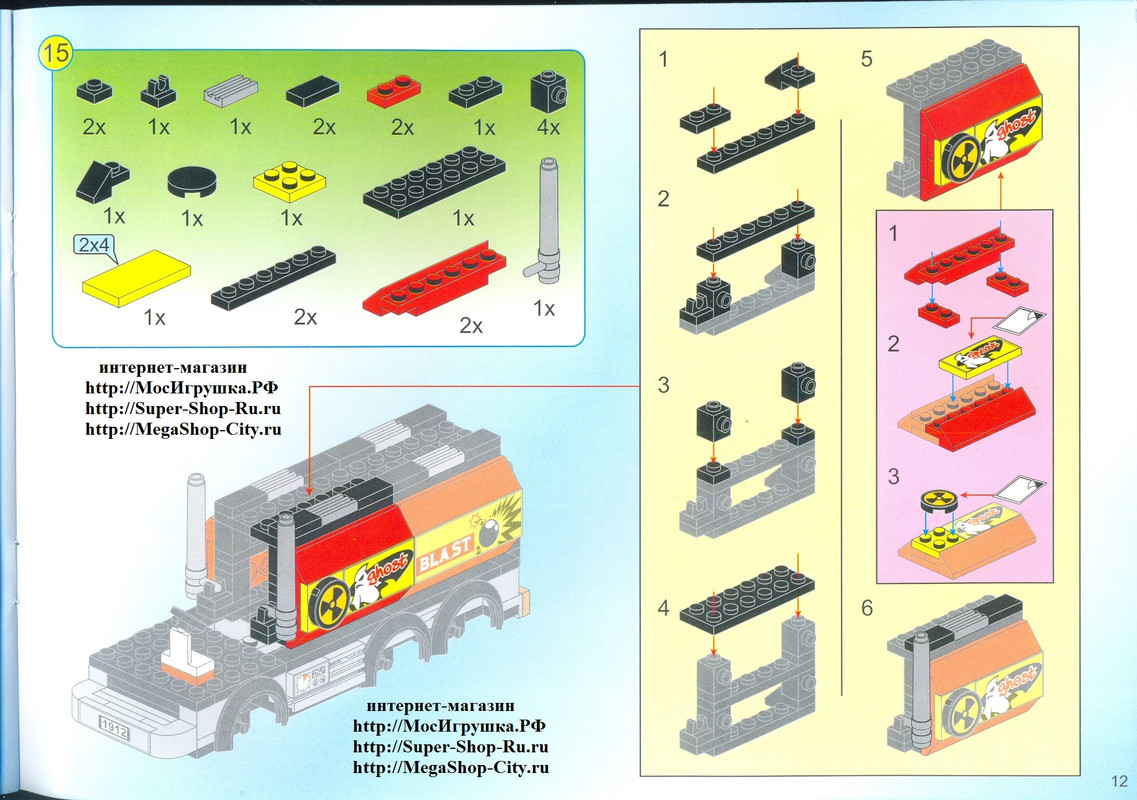 15

2x 1x 1x 2x 2x 1x 4x

1x 1x 1x 1x

2x4

1x 2x 2x 1x

интернет-магазин
http://МосИгрушка.РФ
http://Super-Shop-Ru.ru
http://MegaShop-City.ru

ghost BLAST

1912

интернет-магазин
http://МосИгрушка.РФ
http://Super-Shop-Ru.ru
http://MegaShop-City.ru

1

2

3

4

5

ghost

1

2

3

6

ghost

12