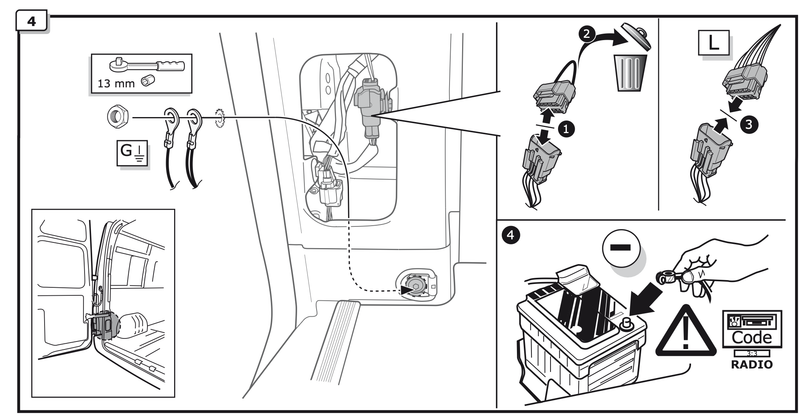 4

13 mm

G

2

1

L

3

4

Code

RADIO