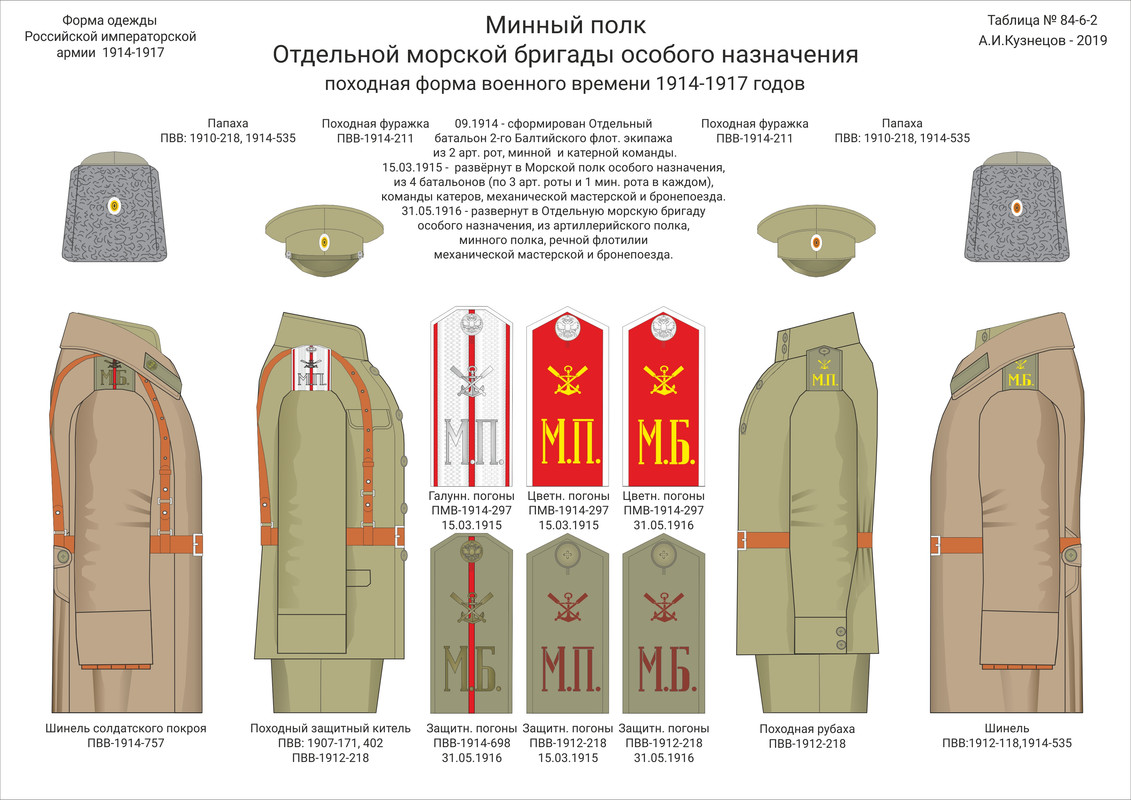 Форма одежды
Российской императорской
армии 1914-1917

Минный полк
Отдельной морской бригады особого назначения
походная форма военного времени 1914-1917 годов

Таблица № 84-6-2
А.И.Кузнецов - 2019

Папаха
ПВВ: 1910-218, 1914-535

Походная фуражка
ПВВ-1914-211

09.1914 - сформирован Отдельный батальон 2-го Балтийского флот. экипажа из 2 арт. рот, минной и катерной команды.
15.03.1915 - развёрнут в Морской полк особого назначения, из 4 батальонов (по 3 арт. роты и 1 мин. рота в каждом), команды катеров, механической мастерской и бронепоезда.
31.05.1916 - развернут в Отдельную морскую бригаду особого назначения, из артиллерийского полка, минного полка, речной флотилии механической мастерской и бронепоезда.

Походная фуражка
ПВВ-1914-211

Папаха
ПВВ: 1910-218, 1914-535

М.Б.

М.П.

М.П.

М.П.

М.Б.

М.П.

М.Б.

Галунн. погоны
ПМВ-1914-297
15.03.1915

Цветн. погоны
ПМВ-1914-297
15.03.1915

Цветн. погоны
ПМВ-1914-297
31.05.1916

М.Б.

М.П.

М.Б.

Шинель солдатского покроя
ПВВ-1914-757

Походный защитный китель
ПВВ: 1907-171, 402
ПВВ-1912-218

Защитн. погоны
ПВВ-1914-698
31.05.1916

Защитн. погоны
ПВВ-1912-218
15.03.1915

Защитн. погоны
ПВВ-1912-218
31.05.1916

Походная рубаха
ПВВ-1912-218

Шинель
ПВВ:1912-118,1914-535