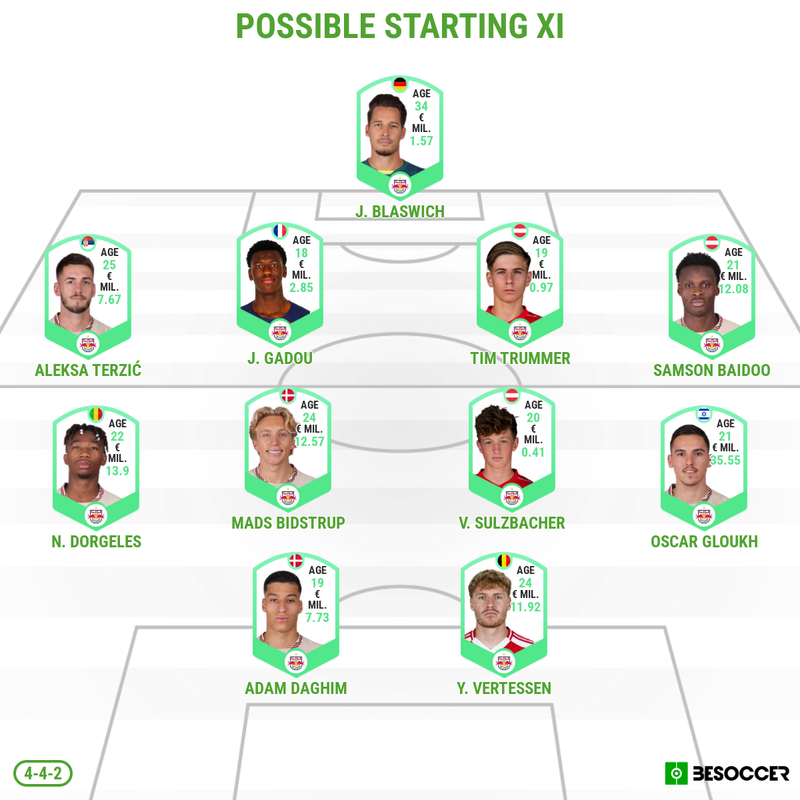 POSSIBLE STARTING XI

AGE 34 € MIL. 1.57
J. BLASWICH

AGE 25 € MIL. 7.67
ALEKSA TERZIĆ

AGE 18 € MIL. 2.85
J. GADOU

AGE 19 € MIL. 0.97
TIM TRUMMER

AGE 21 € MIL. 12.08
SAMSON BAIDOO

AGE 22 € MIL. 13.9
N. DORGELES

AGE 24 € MIL. 12.57
MADS BIDSTRUP

AGE 20 € MIL. 0.41
V. SULZBACHER

AGE 21 € MIL. 35.55
OSCAR GLOUKH

AGE 19 € MIL. 7.73
ADAM DAGHIM

AGE 24 € MIL. 11.92
Y. VERTESSEN

4-4-2

BESOCCER