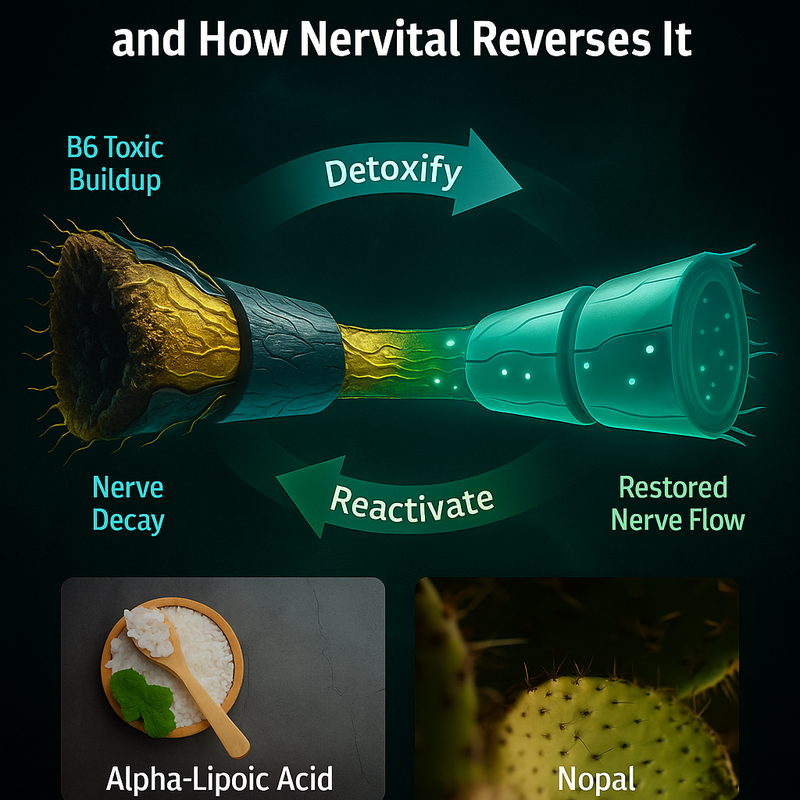 and How Nervital Reverses It

B6 Toxic Buildup

Detoxify

Nerve Decay

Reactivate

Restored Nerve Flow

Alpha-Lipoic Acid

Nopal