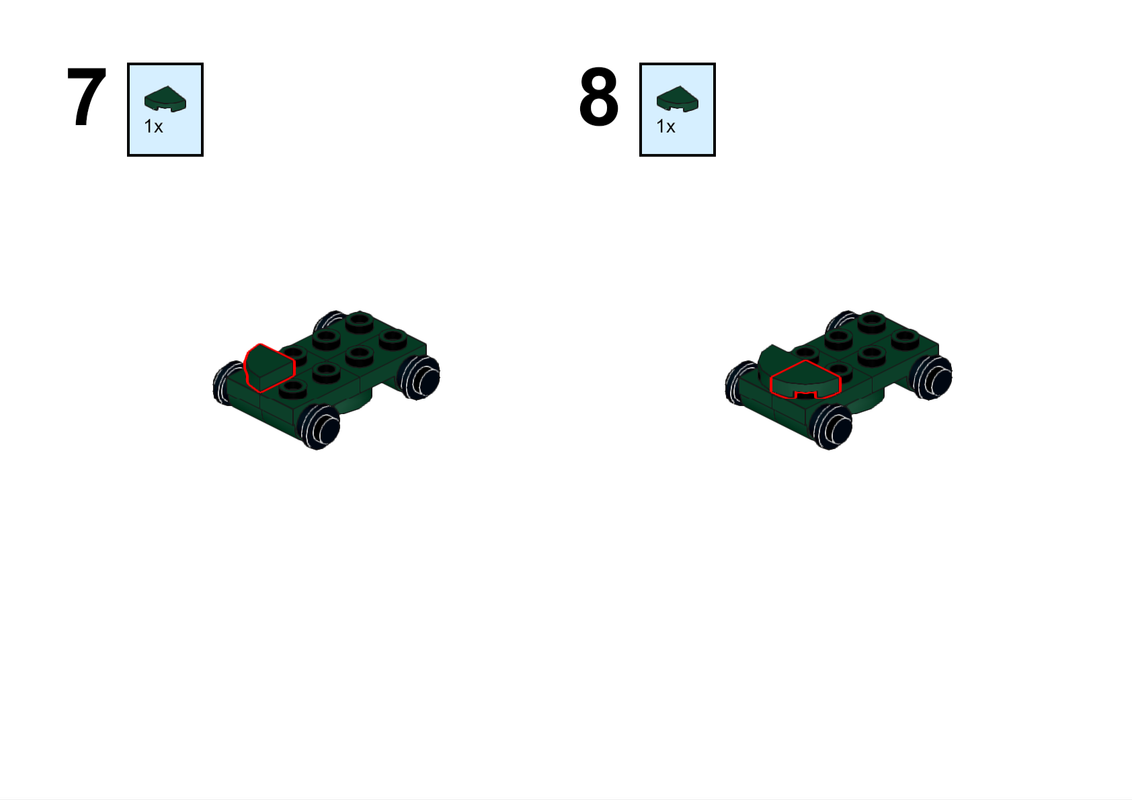 7

1x

8

1x