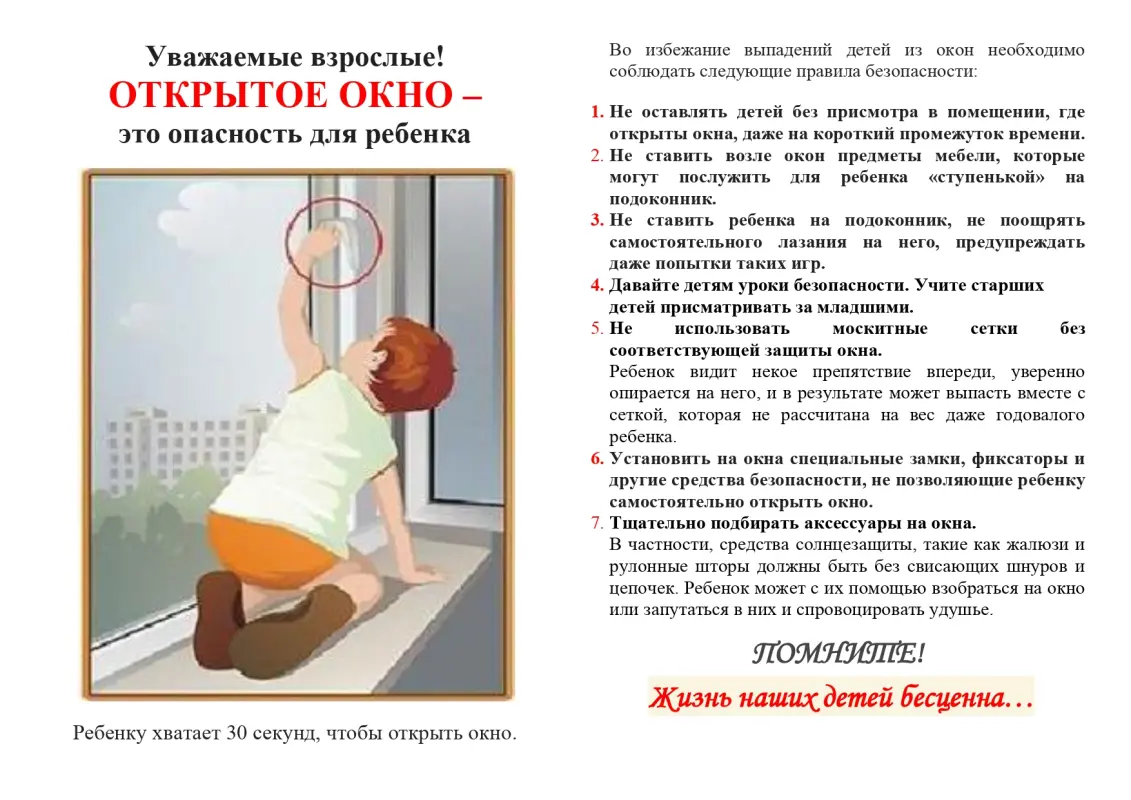 Уважаемые взрослые!
ОТКРЫТОЕ ОКНО –
это опасность для ребенка

Ребенку хватает 30 секунд, чтобы открыть окно.

Во избежание выпадений детей из окон необходимо соблюдать следующие правила безопасности:

1. Не оставлять детей без присмотра в помещении, где открыты окна, даже на короткий промежуток времени.
2. Не ставить возле окон предметы мебели, которые могут послужить для ребенка «ступенькой» на подоконник.
3. Не ставить ребенка на подоконник, не поощрять самостоятельного лазания на него, предупреждать даже попытки таких игр.
4. Давайте детям уроки безопасности. Учите старших детей присматривать за младшими.
5. Не использовать москитные сетки без соответствующей защиты окна.
Ребенок видит некое препятствие впереди, уверенно опирается на него, и в результате может выпасть вместе с сеткой, которая не рассчитана на вес даже годовалого ребенка.
6. Установить на окна специальные замки, фиксаторы и другие средства безопасности, не позволяющие ребенку самостоятельно открыть окно.
7. Тщательно подбирать аксессуары на окна.
В частности, средства солнцезащиты, такие как жалюзи и рулонные шторы должны быть без свисающих шнуров и цепочек. Ребенок может с их помощью взобраться на окно или запутаться в них и спровоцировать удушье.

ПОМНИТЕ!
Жизнь наших детей бесценна…