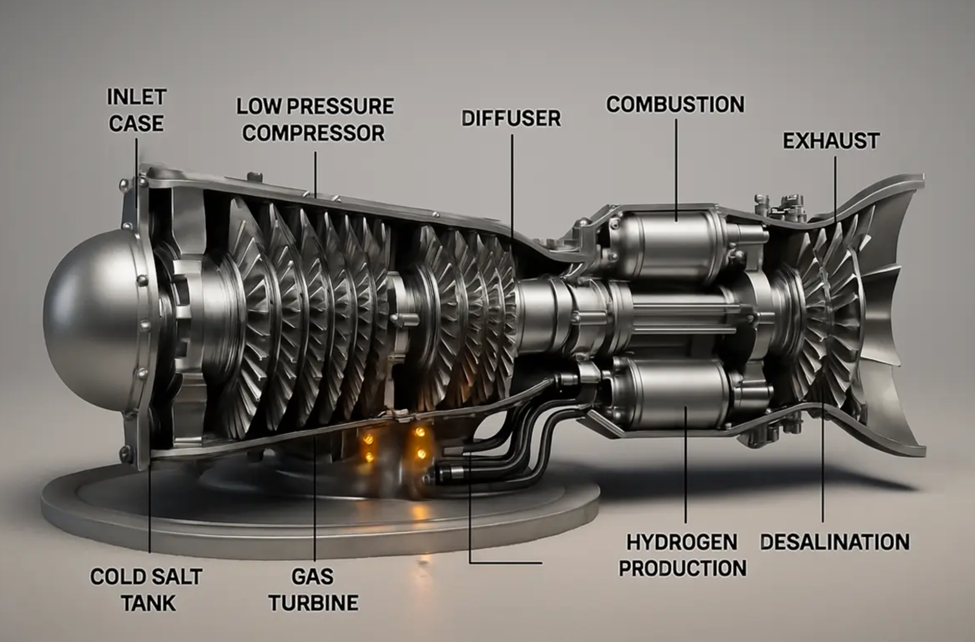 INLET CASE

LOW PRESSURE COMPRESSOR

DIFFUSER

COMBUSTION

EXHAUST

COLD SALT TANK

GAS TURBINE

HYDROGEN PRODUCTION

DESALINATION