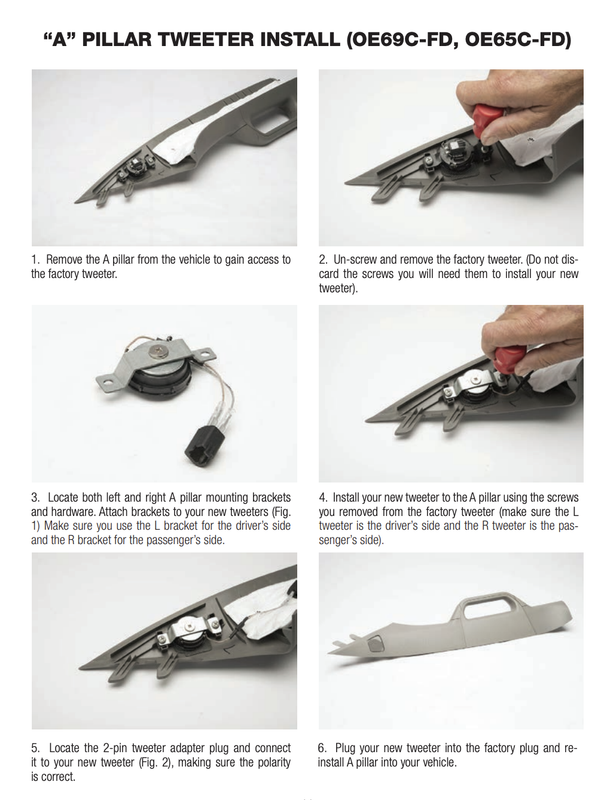 "A" PILLAR TWEETER INSTALL (OE69C-FD, OE65C-FD)

1. Remove the A pillar from the vehicle to gain access to the factory tweeter.

2. Un-screw and remove the factory tweeter. (Do not discard the screws you will need them to install your new tweeter).

3. Locate both left and right A pillar mounting brackets and hardware. Attach brackets to your new tweeters (Fig. 1) Make sure you use the L bracket for the driver's side and the R bracket for the passenger's side.

4. Install your new tweeter to the A pillar using the screws you removed from the factory tweeter (make sure the L tweeter is the driver's side and the R tweeter is the passenger's side).

5. Locate the 2-pin tweeter adapter plug and connect it to your new tweeter (Fig. 2), making sure the polarity is correct.

6. Plug your new tweeter into the factory plug and reinstall A pillar into your vehicle.