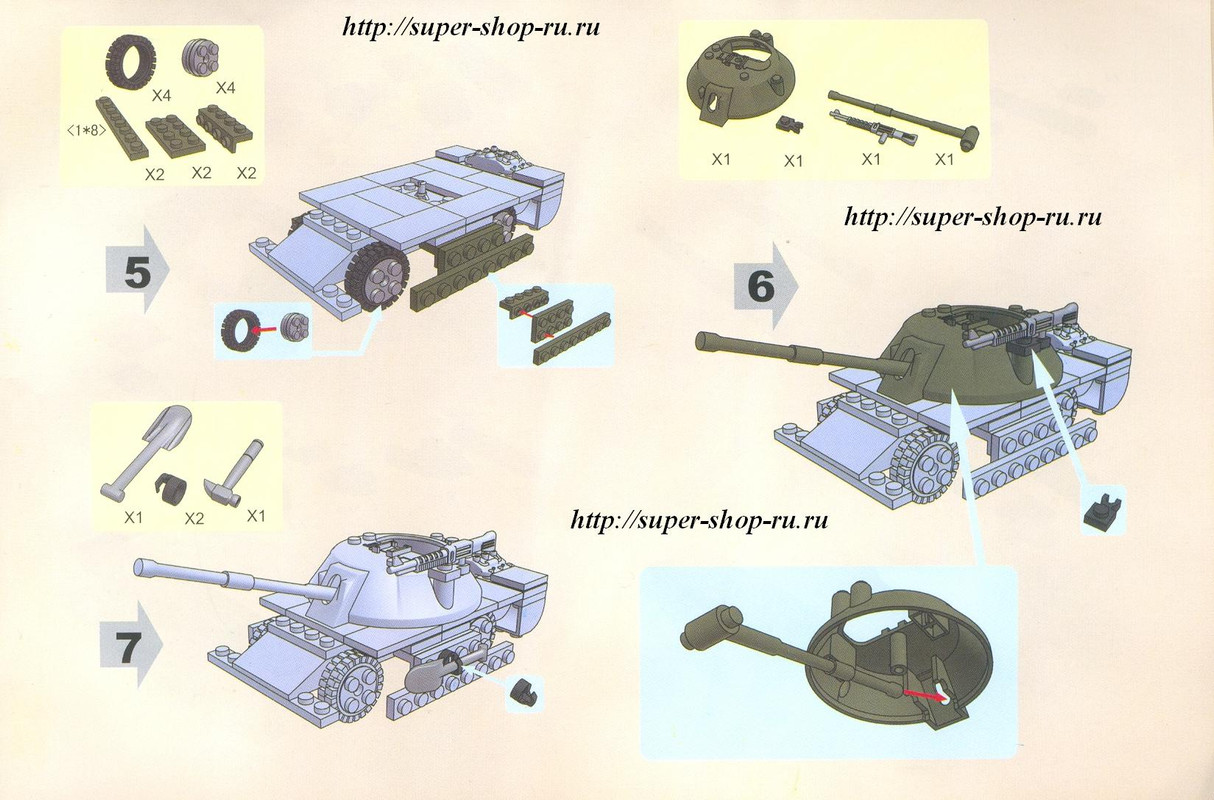 http://super-shop-ru.ru

X4
X4
<1*8>
X2
X2
X2

5

X1
X1
X1
X1

http://super-shop-ru.ru

6

X1
X2
X1

http://super-shop-ru.ru

7