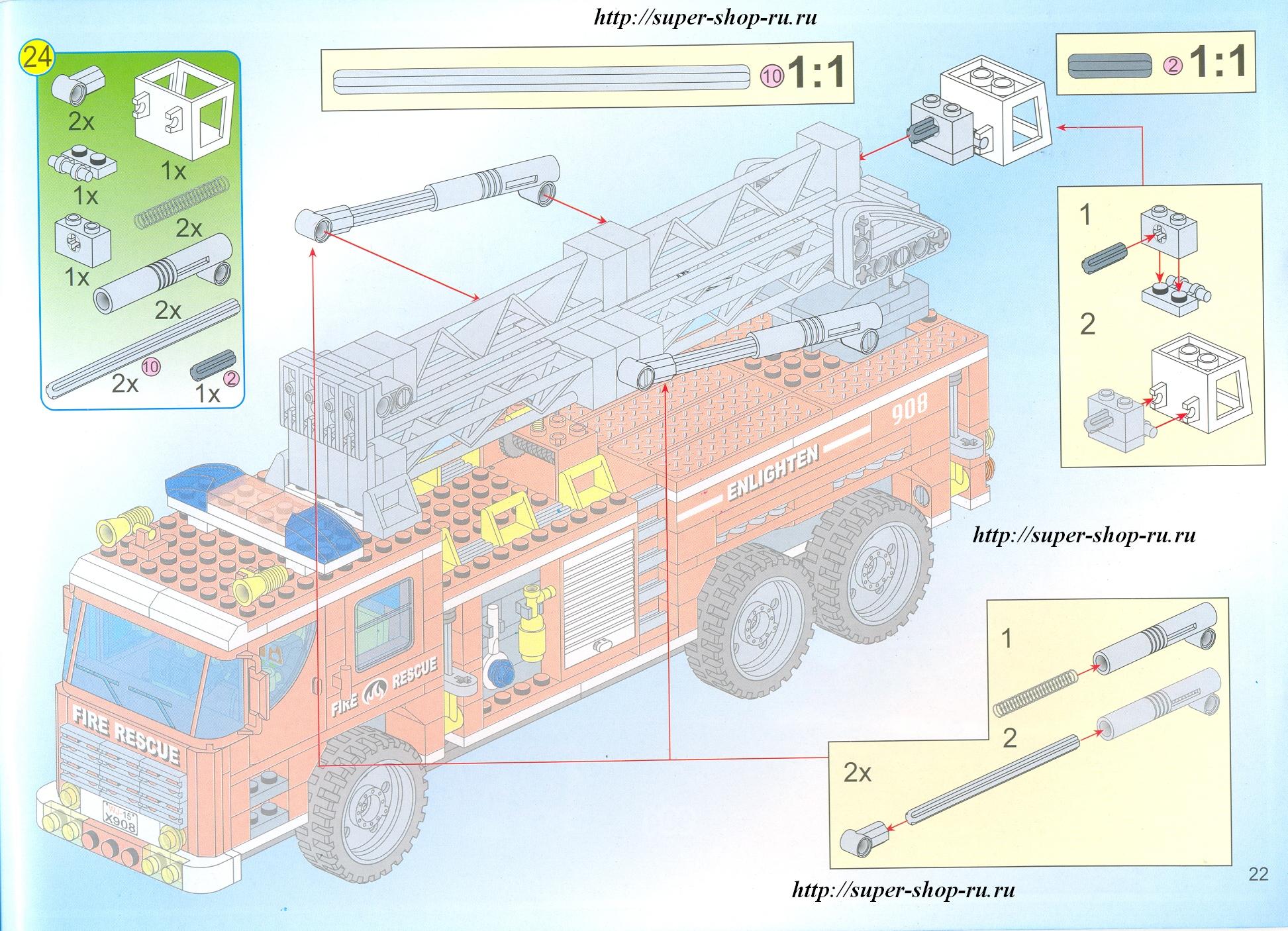 http://super-shop-ru.ru

24

2x

1x

1x

2x

1x

2x

2x 10

1x 2

10 1:1

2 1:1

1

2

908

ENLIGHTEN

FIRE RESCUE

FIRE RESCUE

WJ 15
X908

http://super-shop-ru.ru

1

2

2x

22

http://super-shop-ru.ru