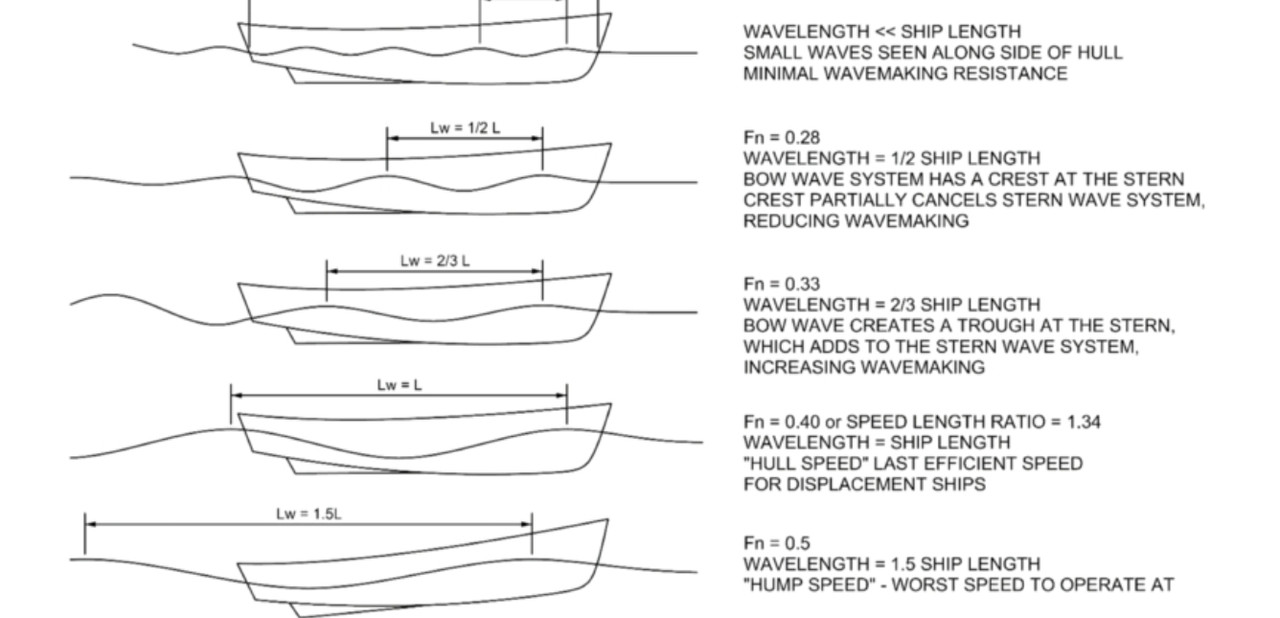 WAVELENGTH << SHIP LENGTH
SMALL WAVES SEEN ALONG SIDE OF HULL
MINIMAL WAVEMAKING RESISTANCE

Lw = 1/2 L

Fn = 0.28
WAVELENGTH = 1/2 SHIP LENGTH
BOW WAVE SYSTEM HAS A CREST AT THE STERN
CREST PARTIALLY CANCELS STERN WAVE SYSTEM,
REDUCING WAVEMAKING

Lw = 2/3 L

Fn = 0.33
WAVELENGTH = 2/3 SHIP LENGTH
BOW WAVE CREATES A TROUGH AT THE STERN,
WHICH ADDS TO THE STERN WAVE SYSTEM,
INCREASING WAVEMAKING

Lw = L

Fn = 0.40 or SPEED LENGTH RATIO = 1.34
WAVELENGTH = SHIP LENGTH
"HULL SPEED" LAST EFFICIENT SPEED
FOR DISPLACEMENT SHIPS

Lw = 1.5L

Fn = 0.5
WAVELENGTH = 1.5 SHIP LENGTH
"HUMP SPEED" - WORST SPEED TO OPERATE AT