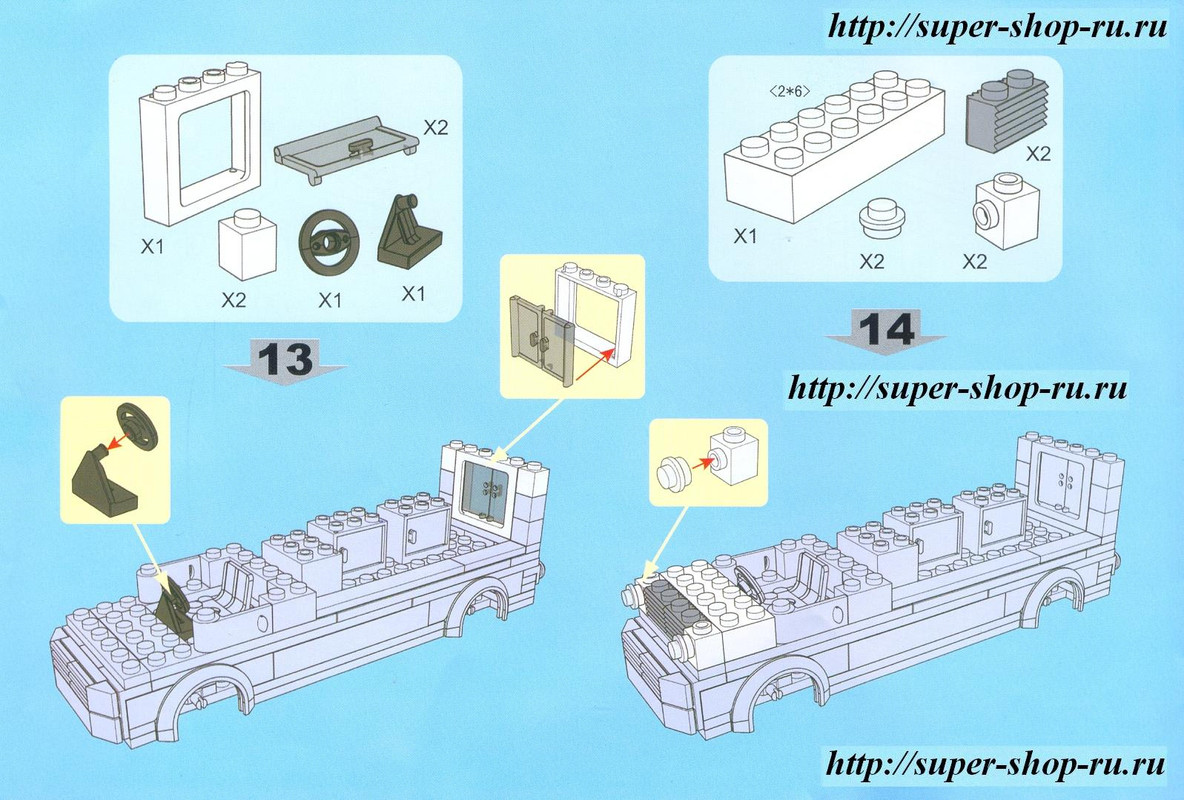 http://super-shop-ru.ru

X2

X1

X2

X1

X1

13

<2*6>

X2

X1

X2

X2

14

http://super-shop-ru.ru

http://super-shop-ru.ru