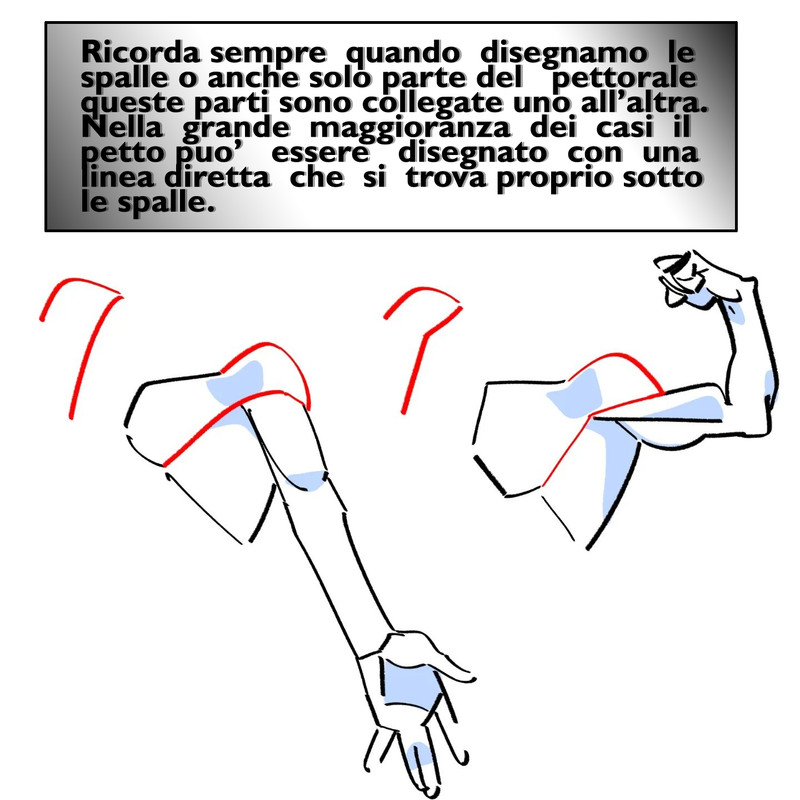 Ricorda sempre quando disegnamo le spalle o anche solo parte del pettorale queste parti sono collegate uno all'altra. Nella grande maggioranza dei casi il petto puo' essere disegnato con una linea diretta che si trova proprio sotto le spalle.