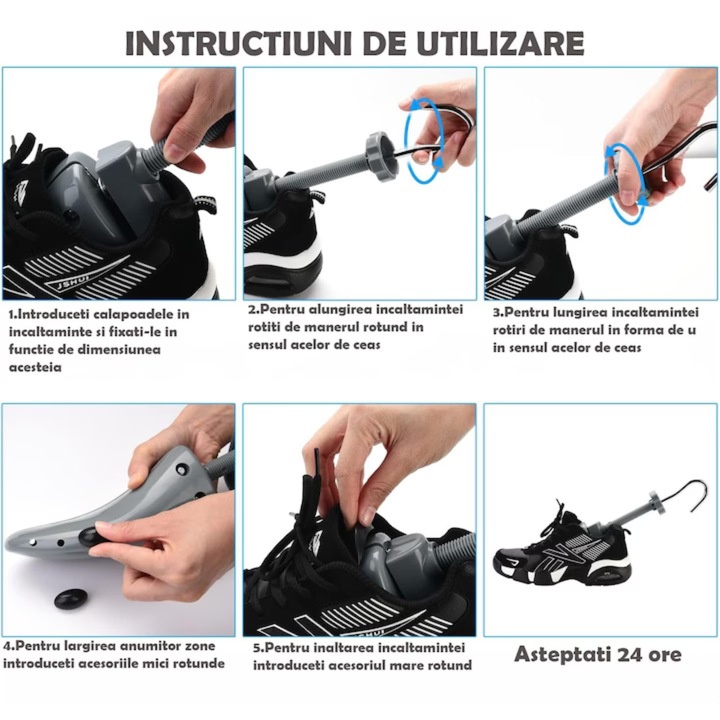 INSTRUCTIUNI DE UTILIZARE

JSHUI

1.Introduceti calapoadele in incaltaminte si fixati-le in functie de dimensiunea acesteia

2.Pentru alungirea incaltamintei rotiti de manerul rotund in sensul acelor de ceas

3.Pentru lungirea incaltamintei rotiri de manerul in forma de u in sensul acelor de ceas

4.Pentru largirea anumitor zone introduceti acesoriile mici rotunde

5.Pentru inaltarea incaltamintei introduceti acesoriul mare rotund

Asteptati 24 ore