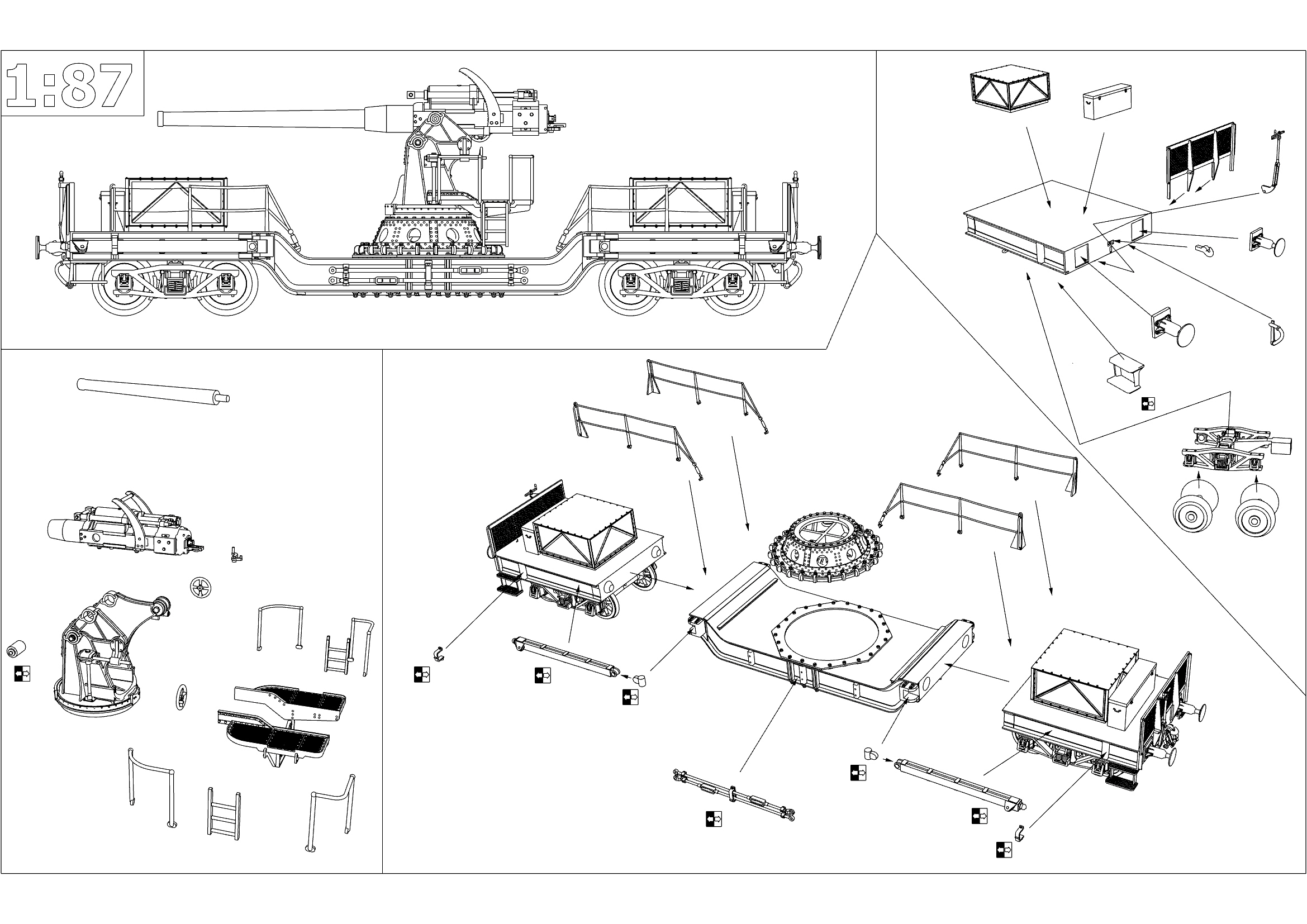 1:87