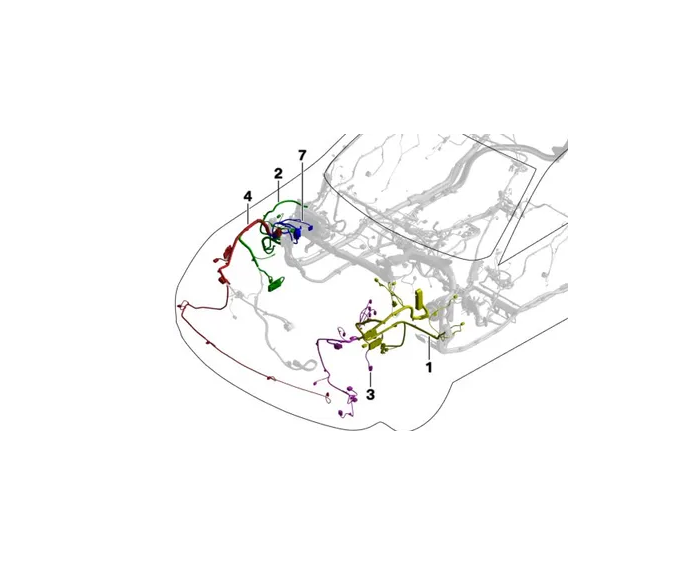 7
2
4
1
3