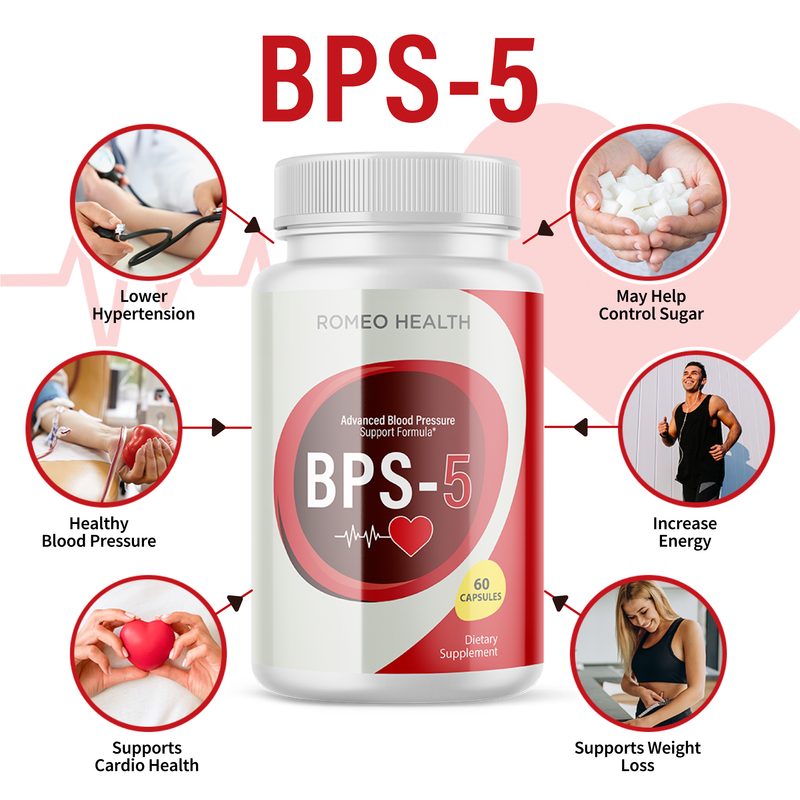 BPS-5

Lower Hypertension

Healthy Blood Pressure

Supports Cardio Health

ROMEO HEALTH

Advanced Blood Pressure Support Formula*

BPS-5

60 CAPSULES

Dietary Supplement

May Help Control Sugar

Increase Energy

Supports Weight Loss