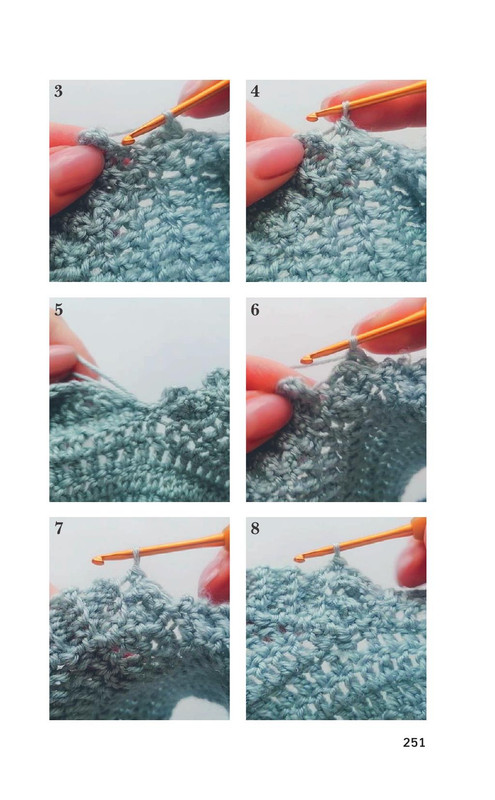 3

4

5

6

7

8

251