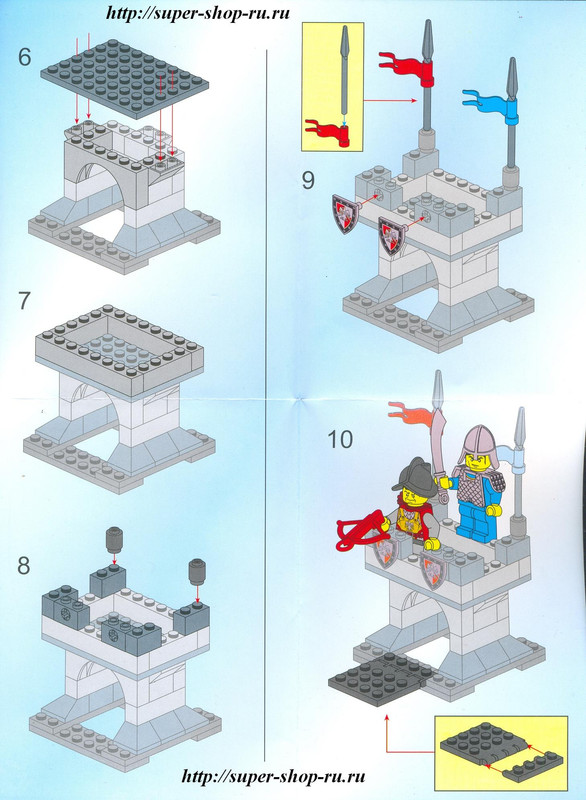 http://super-shop-ru.ru

6

7

8

9

10

http://super-shop-ru.ru