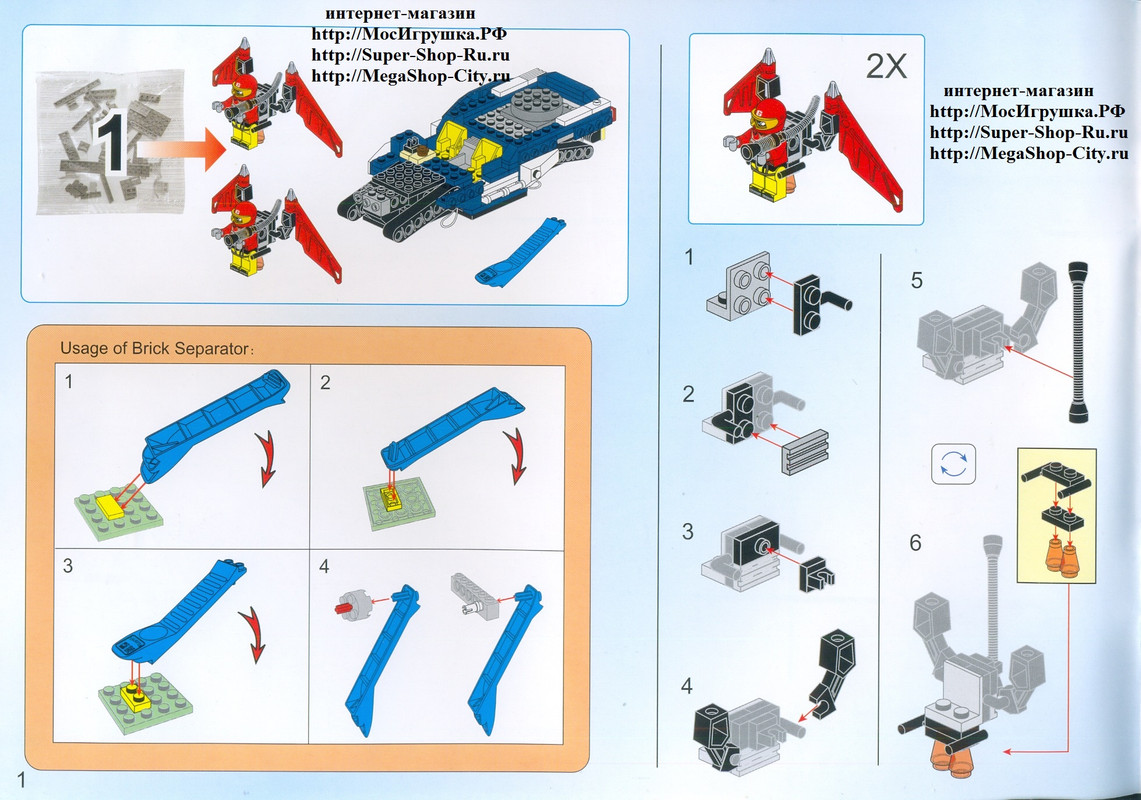 интернет-магазин
http://МосИгрушка.РФ
http://Super-Shop-Ru.ru
http://MegaShop-City.ru

1

Usage of Brick Separator:

1

2

3

4

1

2X

интернет-магазин
http://МосИгрушка.РФ
http://Super-Shop-Ru.ru
http://MegaShop-City.ru

1

2

3

4

5

6