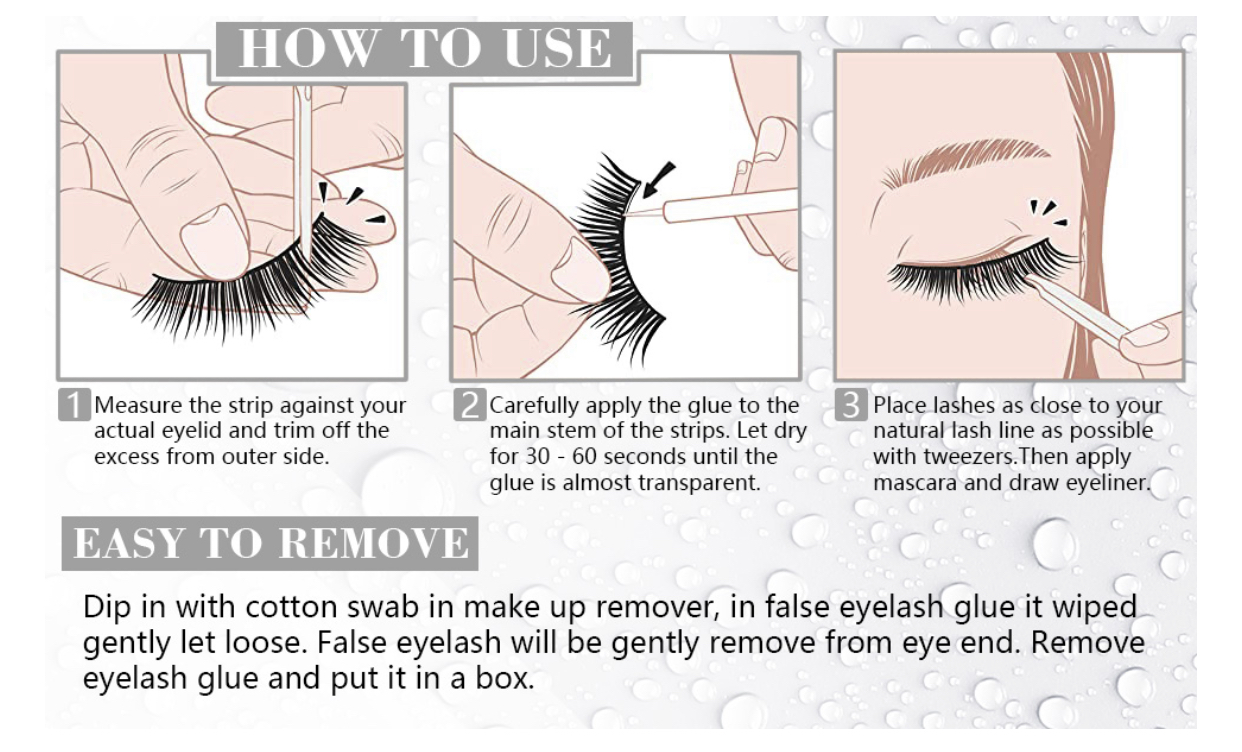 HOW TO USE

1 Measure the strip against your actual eyelid and trim off the excess from outer side.

2 Carefully apply the glue to the main stem of the strips. Let dry for 30 - 60 seconds until the glue is almost transparent.

3 Place lashes as close to your natural lash line as possible with tweezers.Then apply mascara and draw eyeliner.

EASY TO REMOVE

Dip in with cotton swab in make up remover, in false eyelash glue it wiped gently let loose. False eyelash will be gently remove from eye end. Remove eyelash glue and put it in a box.