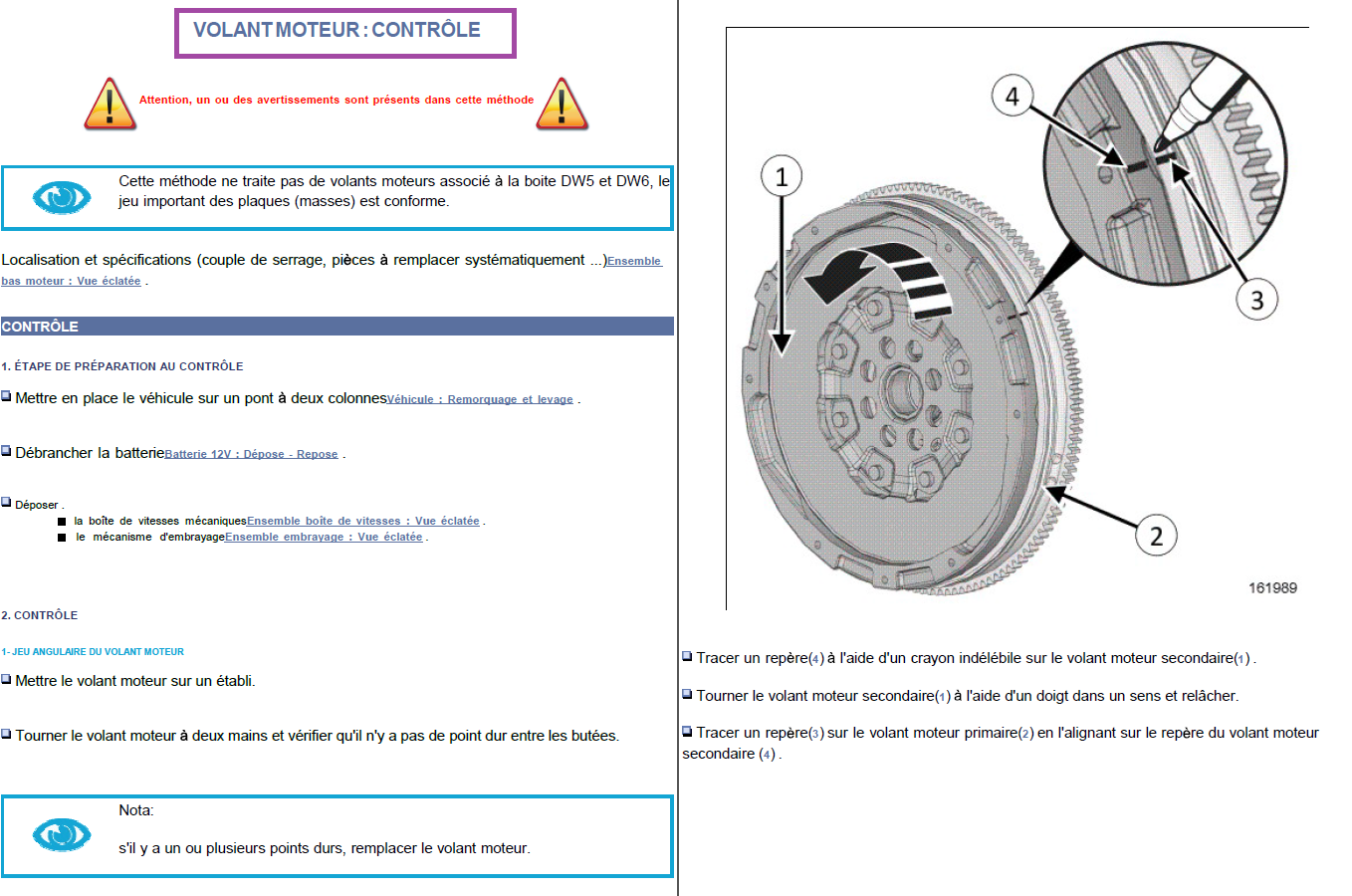 VOLANT MOTEUR : CONTRÔLE

Attention, un ou des avertissements sont présents dans cette méthode

Cette méthode ne traite pas de volants moteurs associé à la boite DW5 et DW6, le jeu important des plaques (masses) est conforme.

Localisation et spécifications (couple de serrage, pièces à remplacer systématiquement ...)Ensemble bas moteur : Vue éclatée .

CONTRÔLE

1. ÉTAPE DE PRÉPARATION AU CONTRÔLE

Mettre en place le véhicule sur un pont à deux colonnesVéhicule : Remorquage et levage .

Débrancher la batterieBatterie 12V : Dépose - Repose .

Déposer .
la boîte de vitesses mécaniquesEnsemble boîte de vitesses : Vue éclatée .
le mécanisme d'embrayageEnsemble embrayage : Vue éclatée .

2. CONTRÔLE

1- JEU ANGULAIRE DU VOLANT MOTEUR

Mettre le volant moteur sur un établi.

Tourner le volant moteur à deux mains et vérifier qu'il n'y a pas de point dur entre les butées.

Nota:

s'il y a un ou plusieurs points durs, remplacer le volant moteur.

4
1
3
2
161989

Tracer un repère(4) à l'aide d'un crayon indélébile sur le volant moteur secondaire(1) .

Tourner le volant moteur secondaire(1) à l'aide d'un doigt dans un sens et relâcher.

Tracer un repère(3) sur le volant moteur primaire(2) en l'alignant sur le repère du volant moteur secondaire (4) .